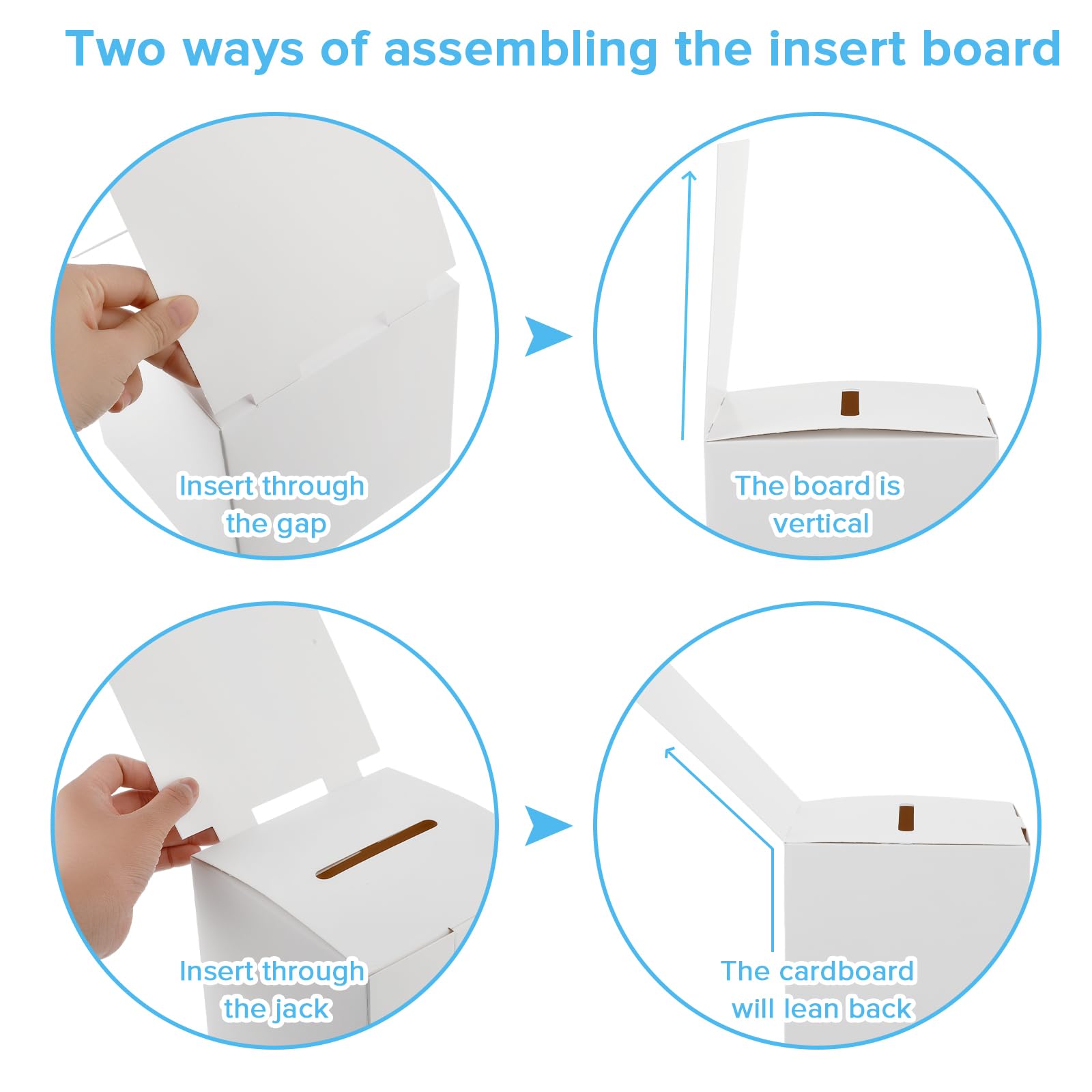 Two ways of assembling the insert board

Insert through the gap

The board is vertical

Insert through the jack

The cardboard will lean back