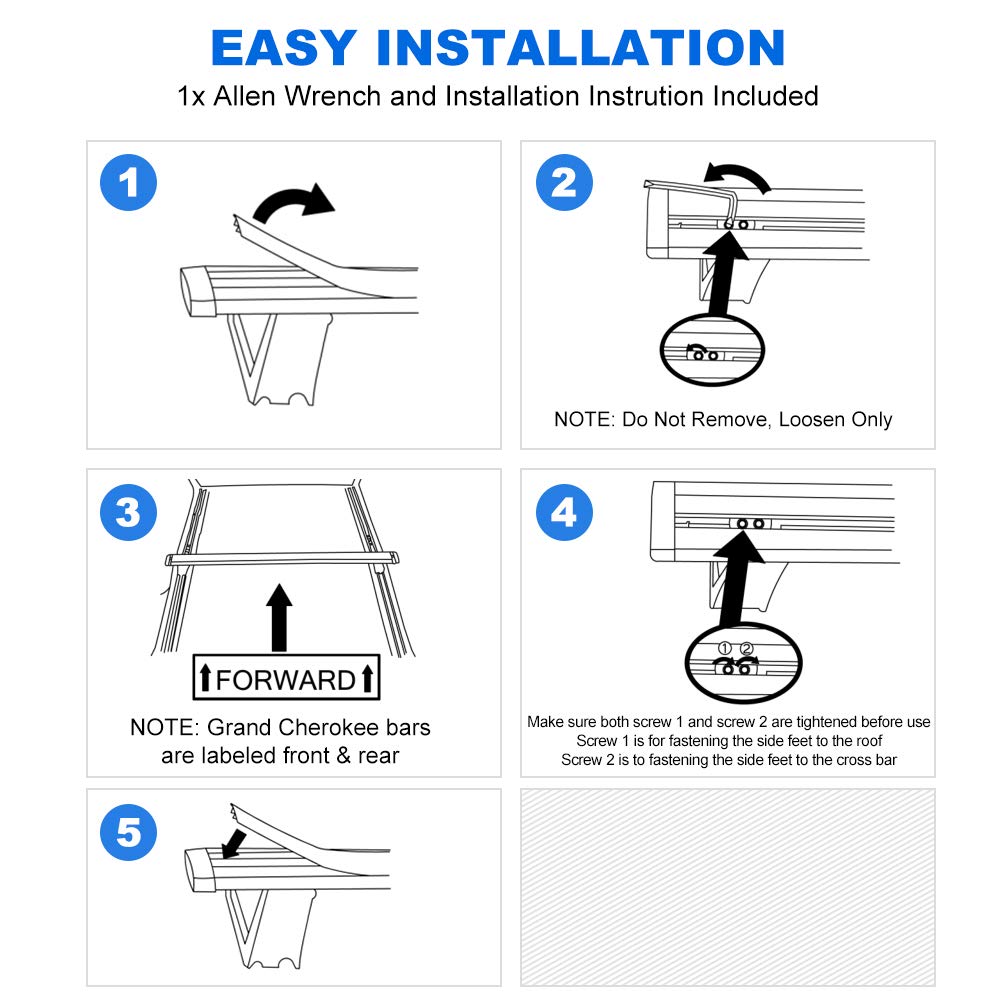 EASY INSTALLATION
1x Allen Wrench and Installation Instrution Included

1

2

NOTE: Do Not Remove, Loosen Only

3

FORWARD

NOTE: Grand Cherokee bars are labeled front & rear

4

① ②

Make sure both screw 1 and screw 2 are tightened before use
Screw 1 is for fastening the side feet to the roof
Screw 2 is to fastening the side feet to the cross bar

5