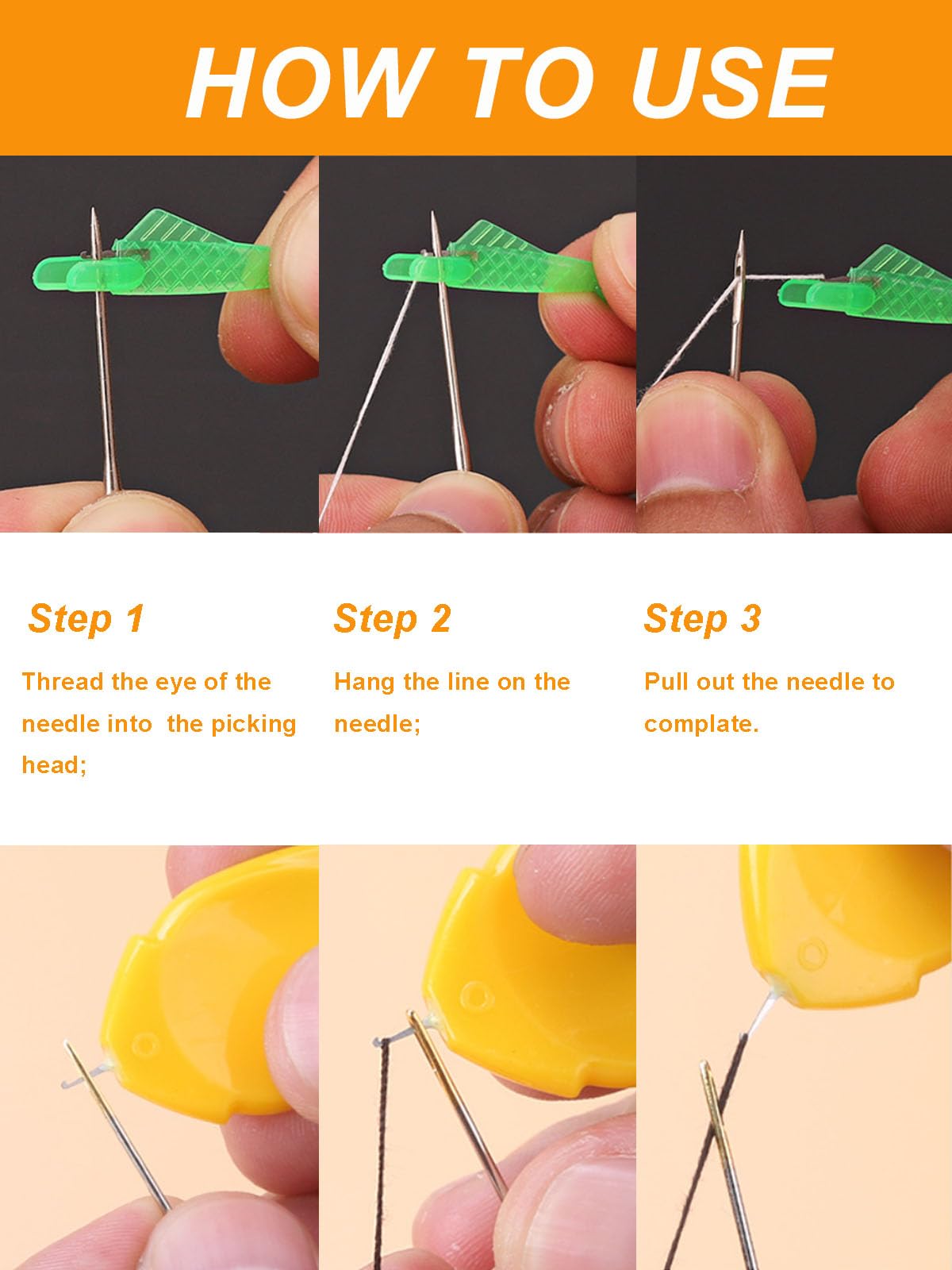 HOW TO USE

Step 1

Thread the eye of the needle into the picking head;

Step 2

Hang the line on the needle;

Step 3

Pull out the needle to complate.