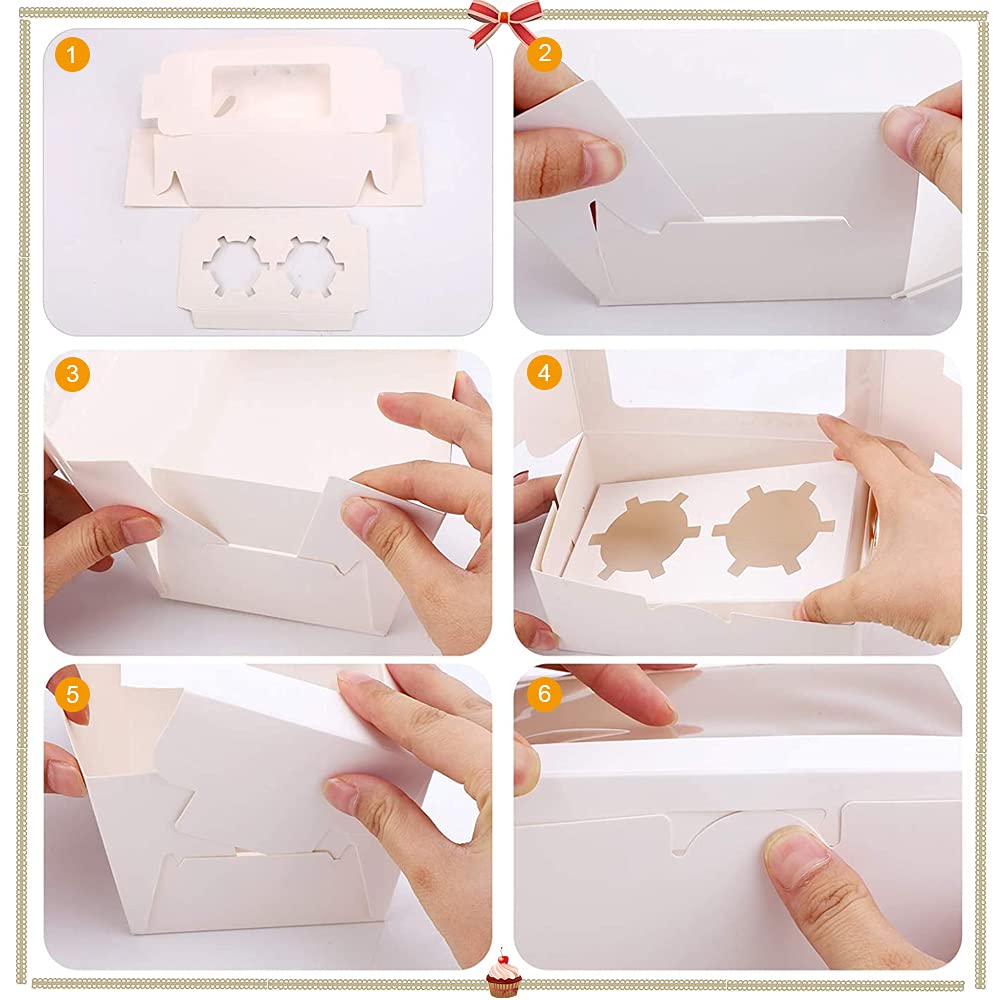 1
2
3
4
5
6