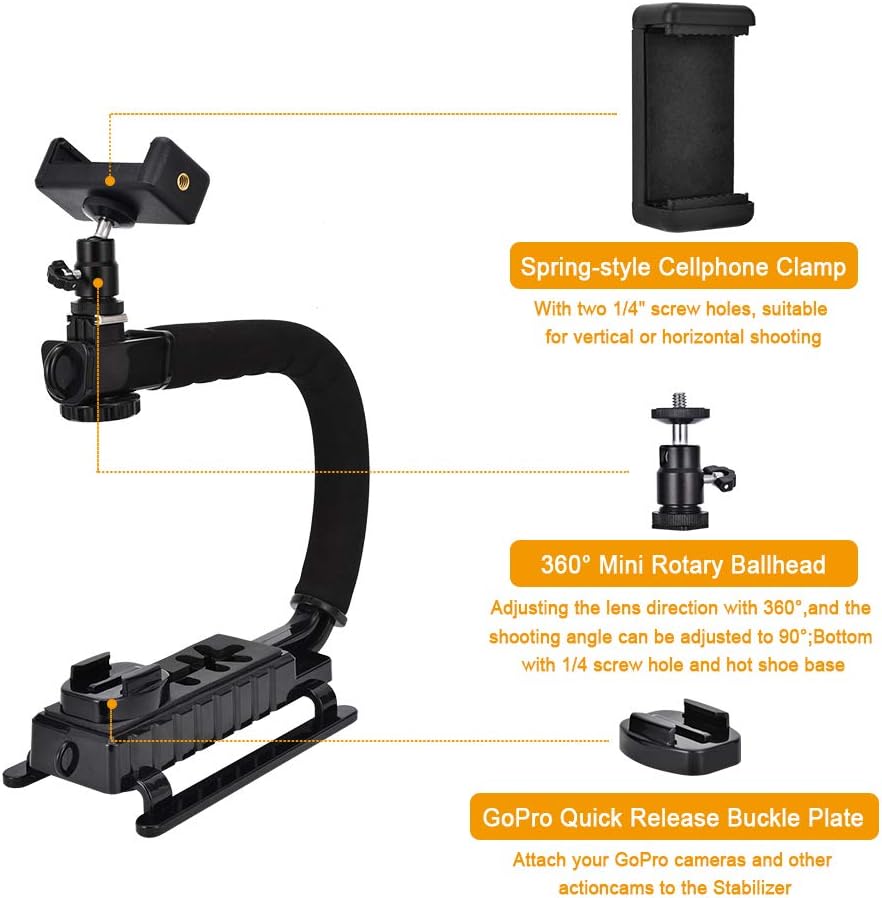 Spring-style Cellphone Clamp

With two 1/4" screw holes, suitable for vertical or horizontal shooting

360° Mini Rotary Ballhead

Adjusting the lens direction with 360°,and the shooting angle can be adjusted to 90°;Bottom with 1/4 screw hole and hot shoe base

GoPro Quick Release Buckle Plate

Attach your GoPro cameras and other actioncams to the Stabilizer