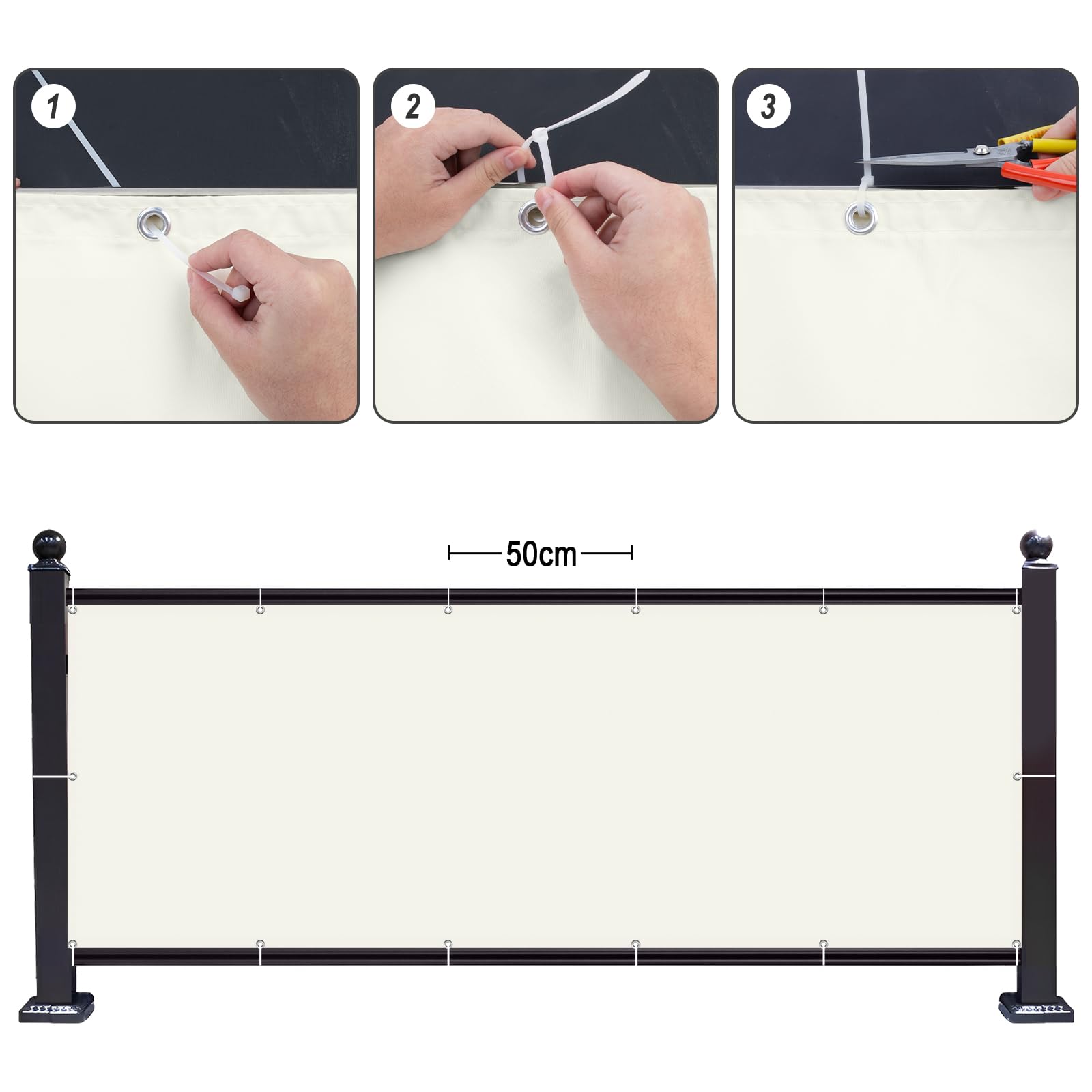 1

2

3

50cm