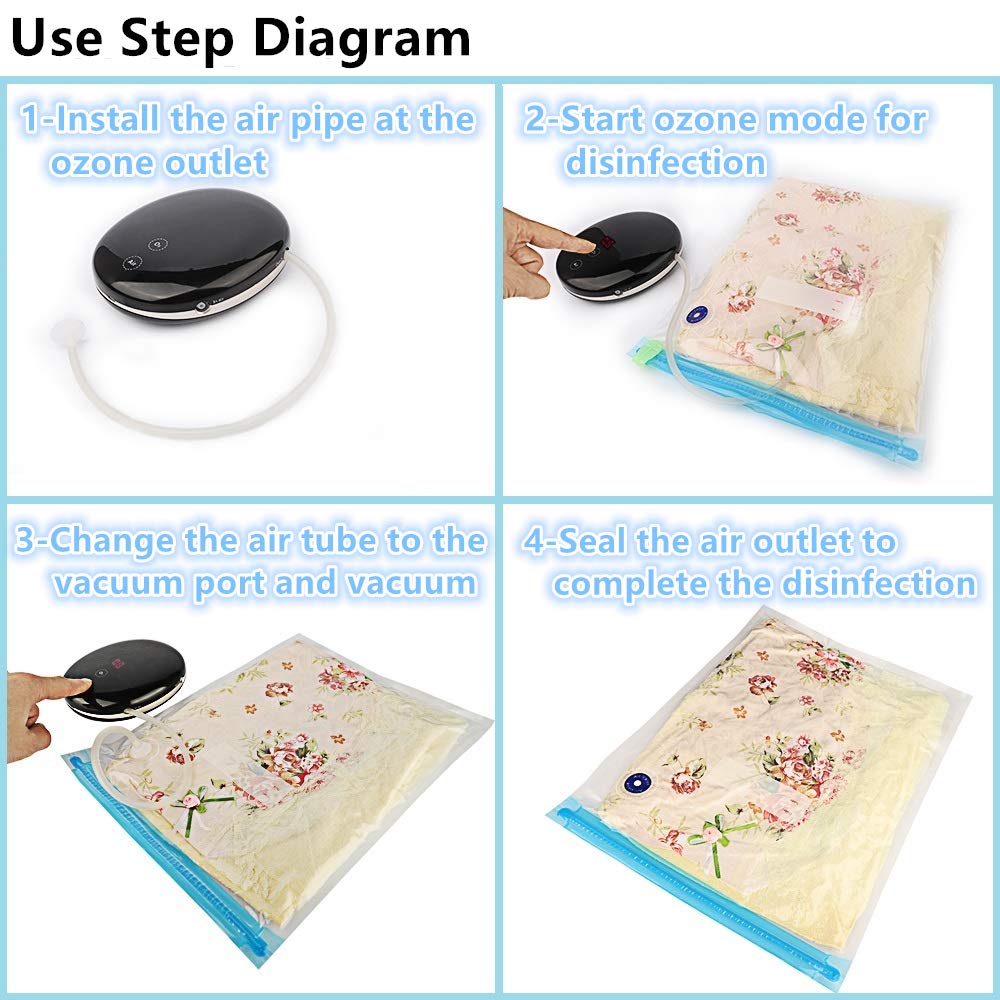 Use Step Diagram

1-Install the air pipe at the ozone outlet

2-Start ozone mode for disinfection

3-Change the air tube to the vacuum port and vacuum

4-Seal the air outlet to complete the disinfection