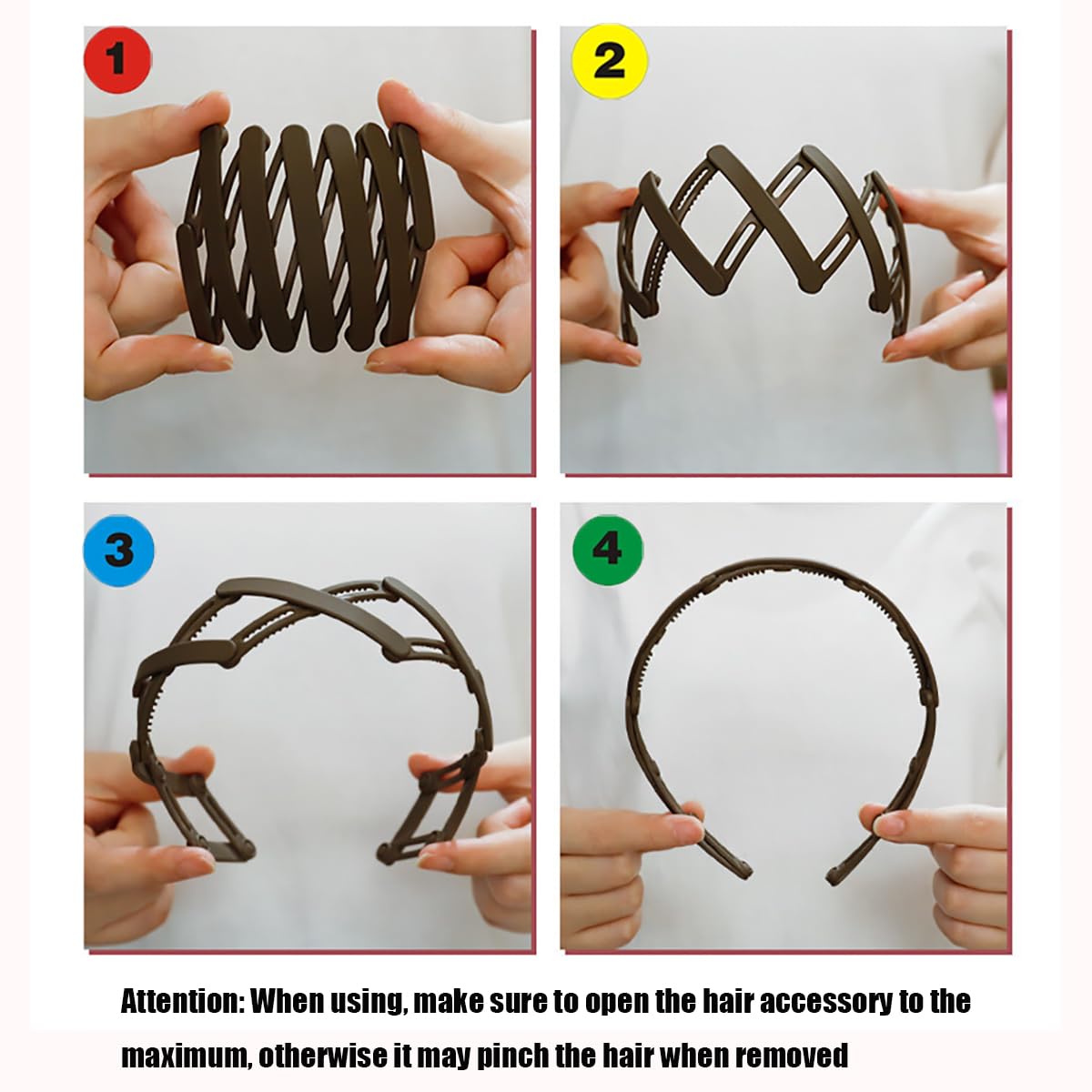 1

2

3

4

Attention: When using, make sure to open the hair accessory to the maximum, otherwise it may pinch the hair when removed