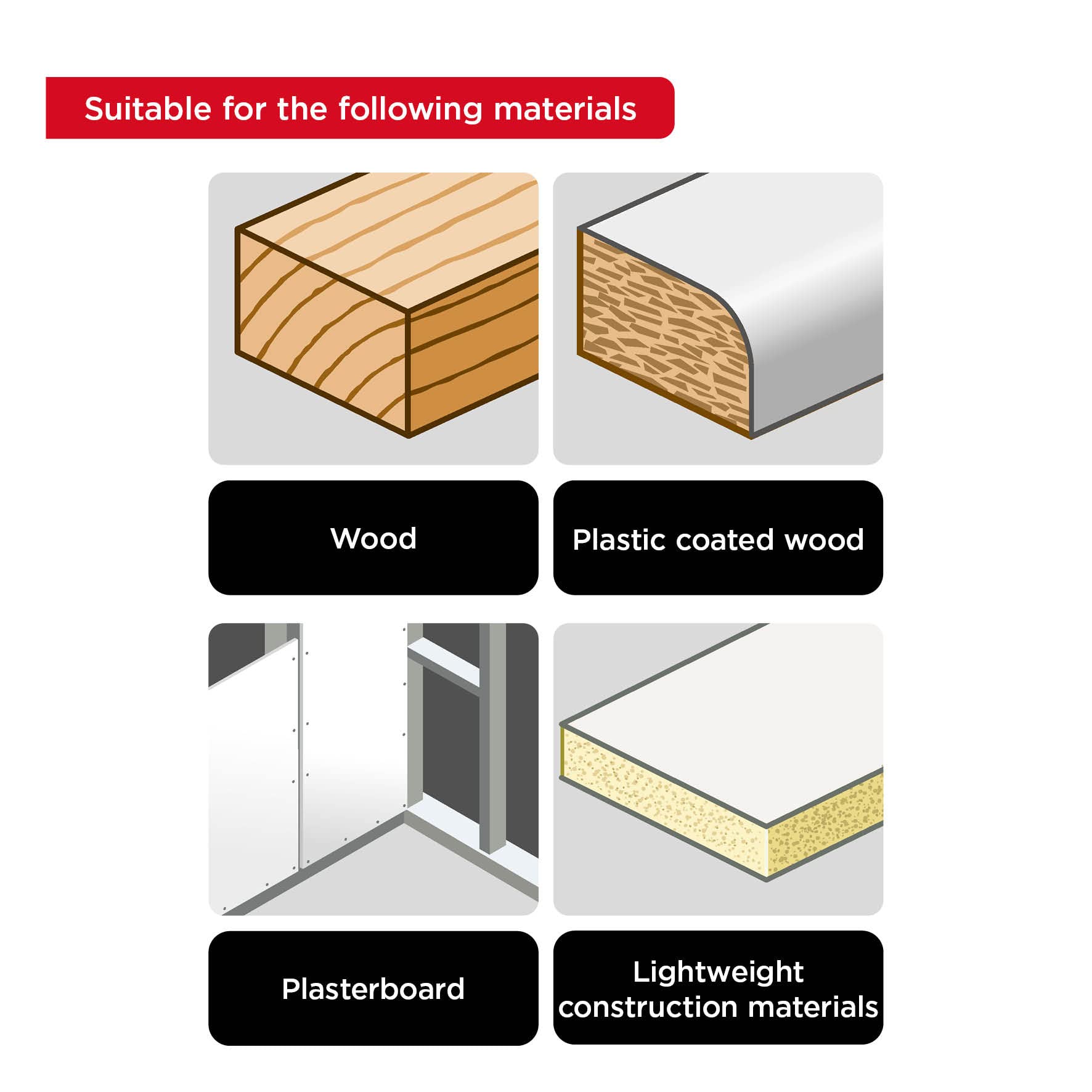 Suitable for the following materials

Wood

Plastic coated wood

Plasterboard

Lightweight construction materials