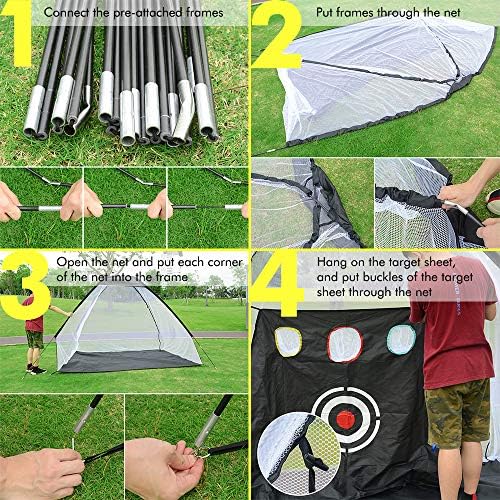 1 Connect the pre-attached frames

2 Put frames through the net

3 Open the net and put each corner of the net into the frame

4 Hang on the target sheet, and put buckles of the target sheet through the net