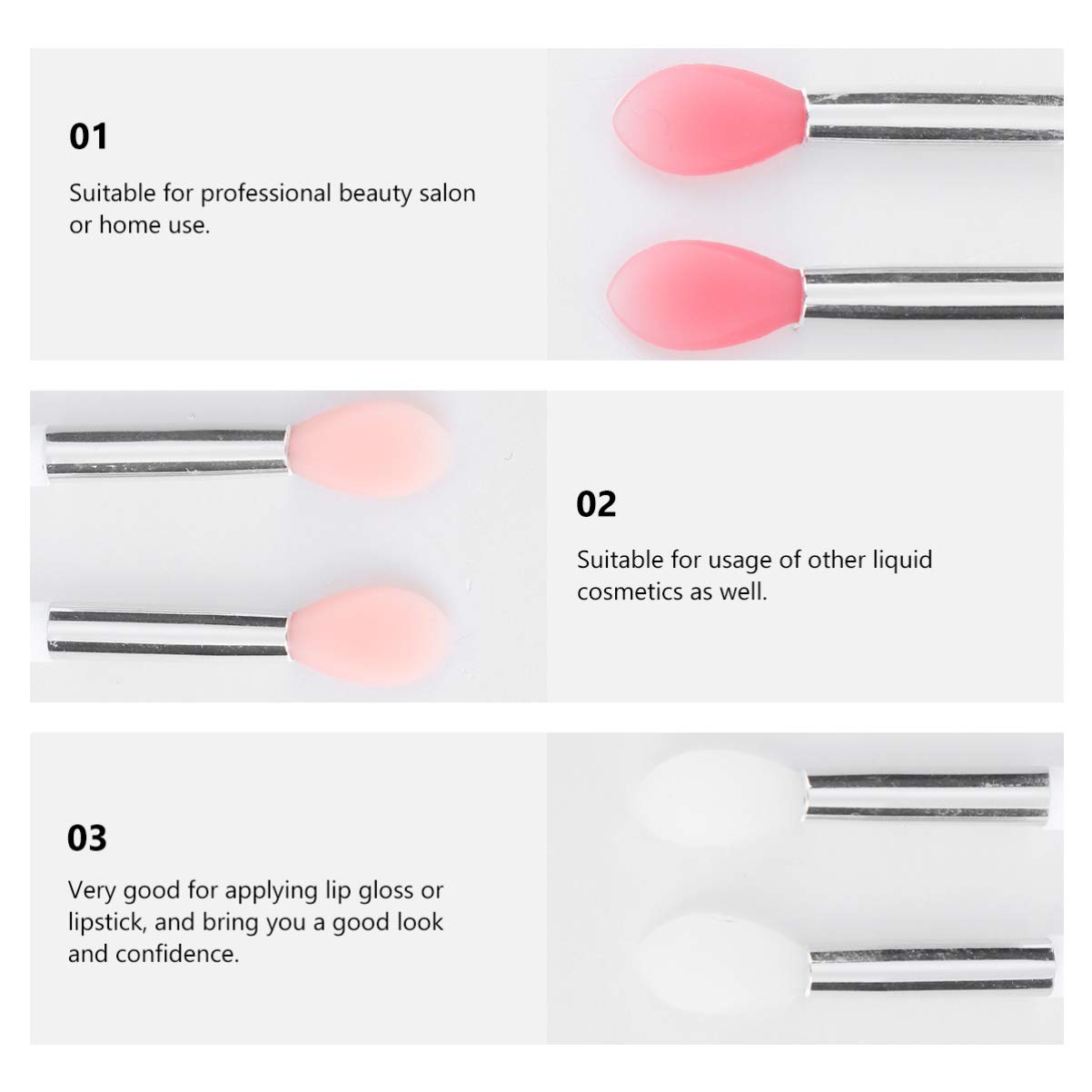 01

Suitable for professional beauty salon or home use.

02

Suitable for usage of other liquid cosmetics as well.

03

Very good for applying lip gloss or lipstick, and bring you a good look and confidence.