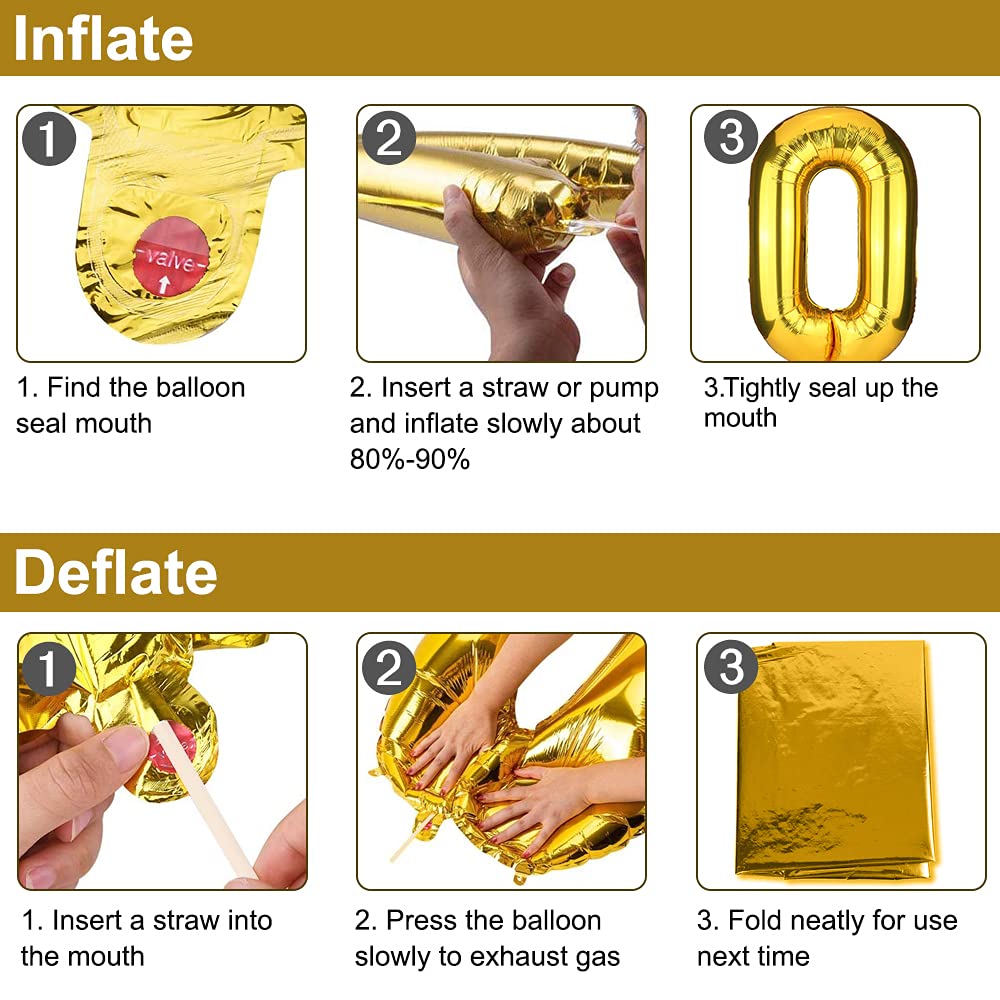 Inflate

1

-valve-

1. Find the balloon seal mouth

2

2. Insert a straw or pump and inflate slowly about 80%-90%

3

3.Tightly seal up the mouth

Deflate

1

1. Insert a straw into the mouth

2

2. Press the balloon slowly to exhaust gas

3

3. Fold neatly for use next time