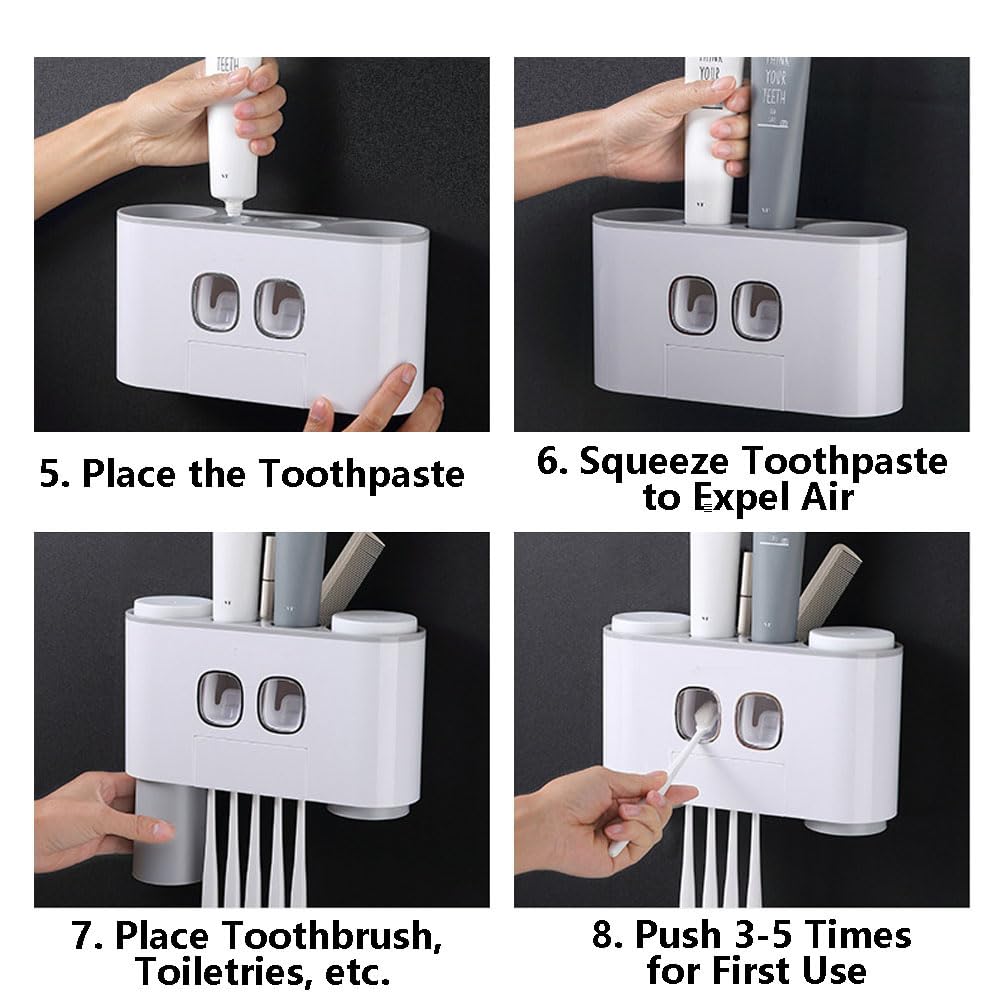 TEETH

THINK YOUR

THINK YOUR TEETH

5. Place the Toothpaste

6. Squeeze Toothpaste to Expel Air

7. Place Toothbrush, Toiletries, etc.

8. Push 3-5 Times for First Use