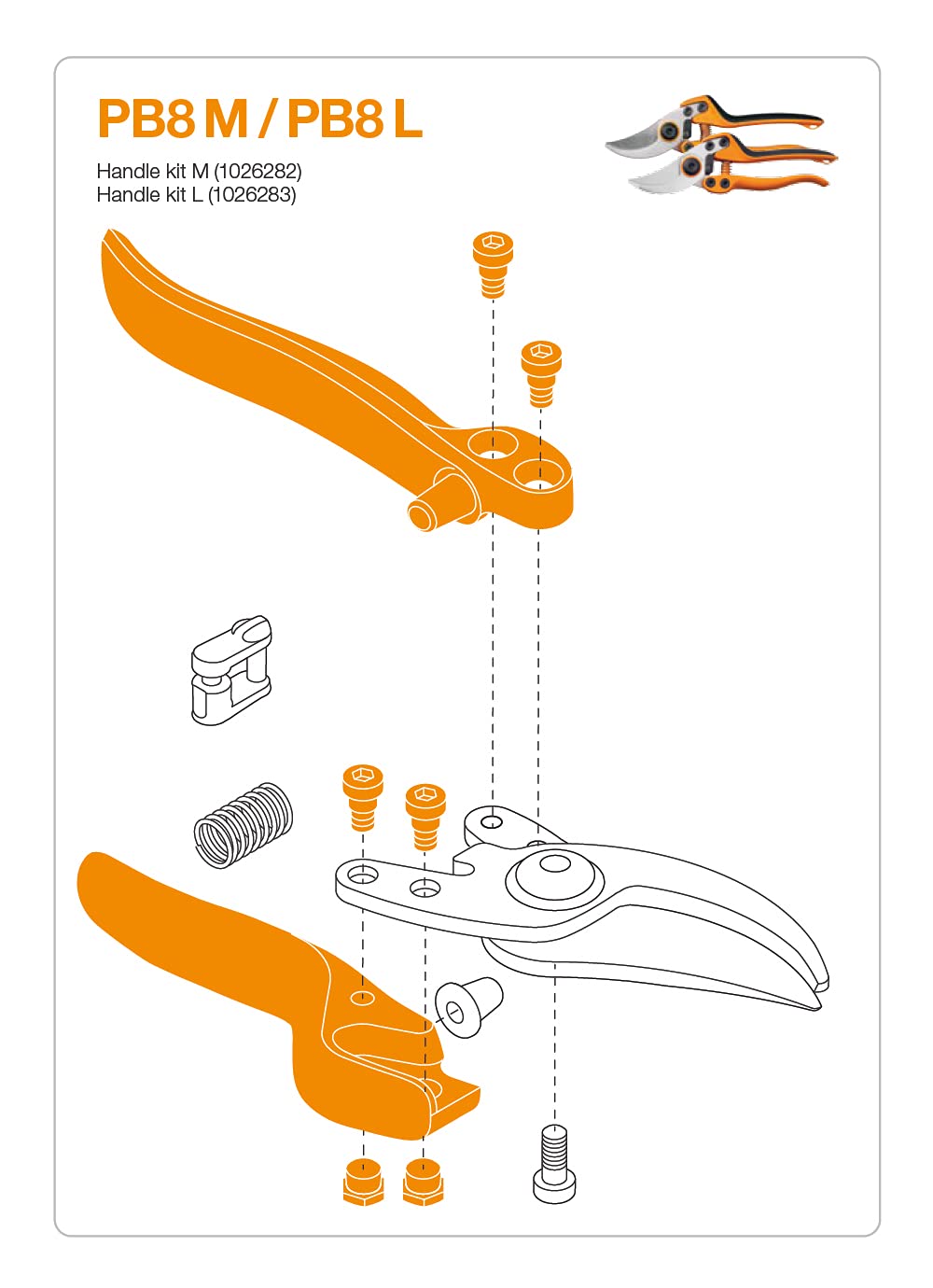 PB8 M / PB8 L

Handle kit M (1026282)
Handle kit L (1026283)