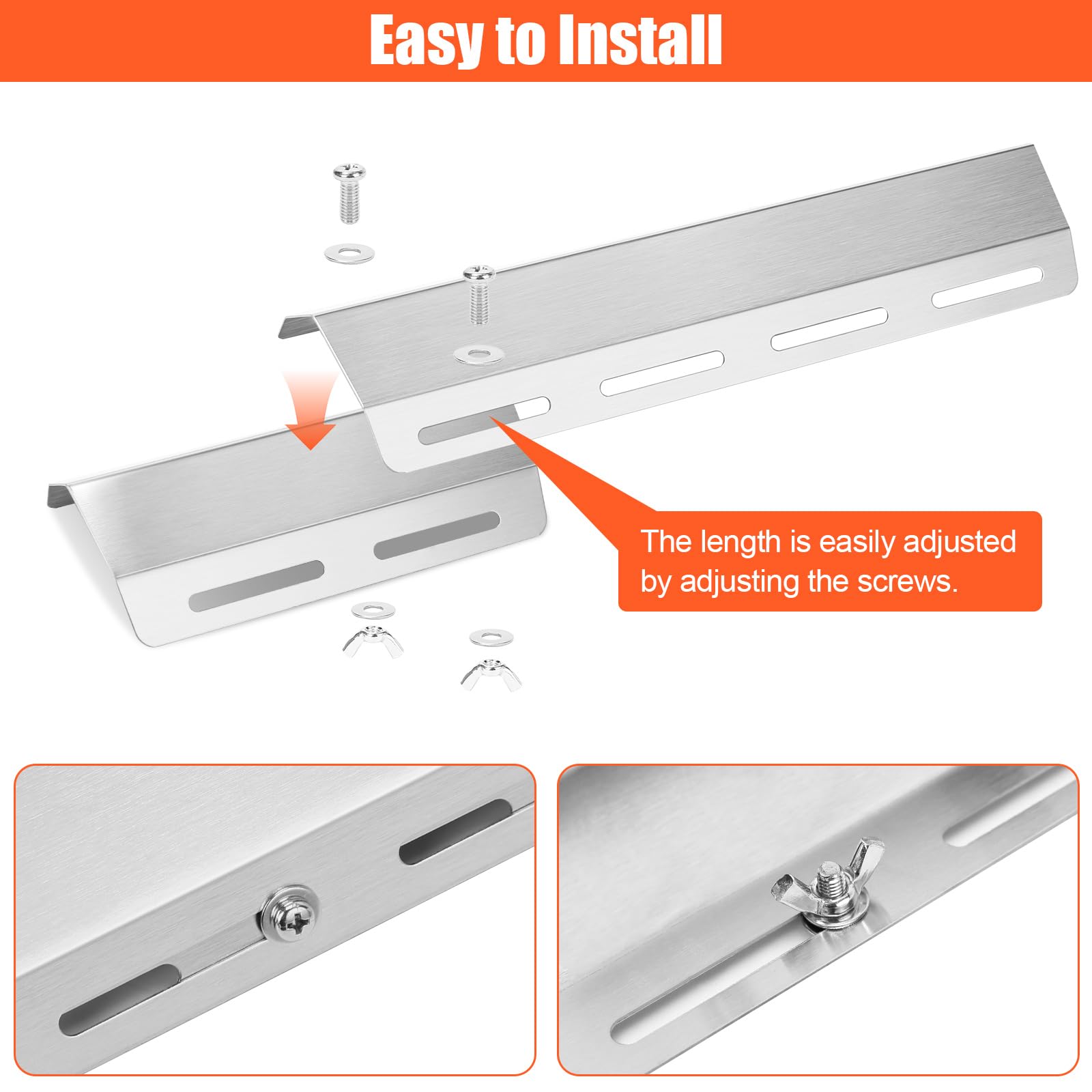 Easy to Install

The length is easily adjusted by adjusting the screws.