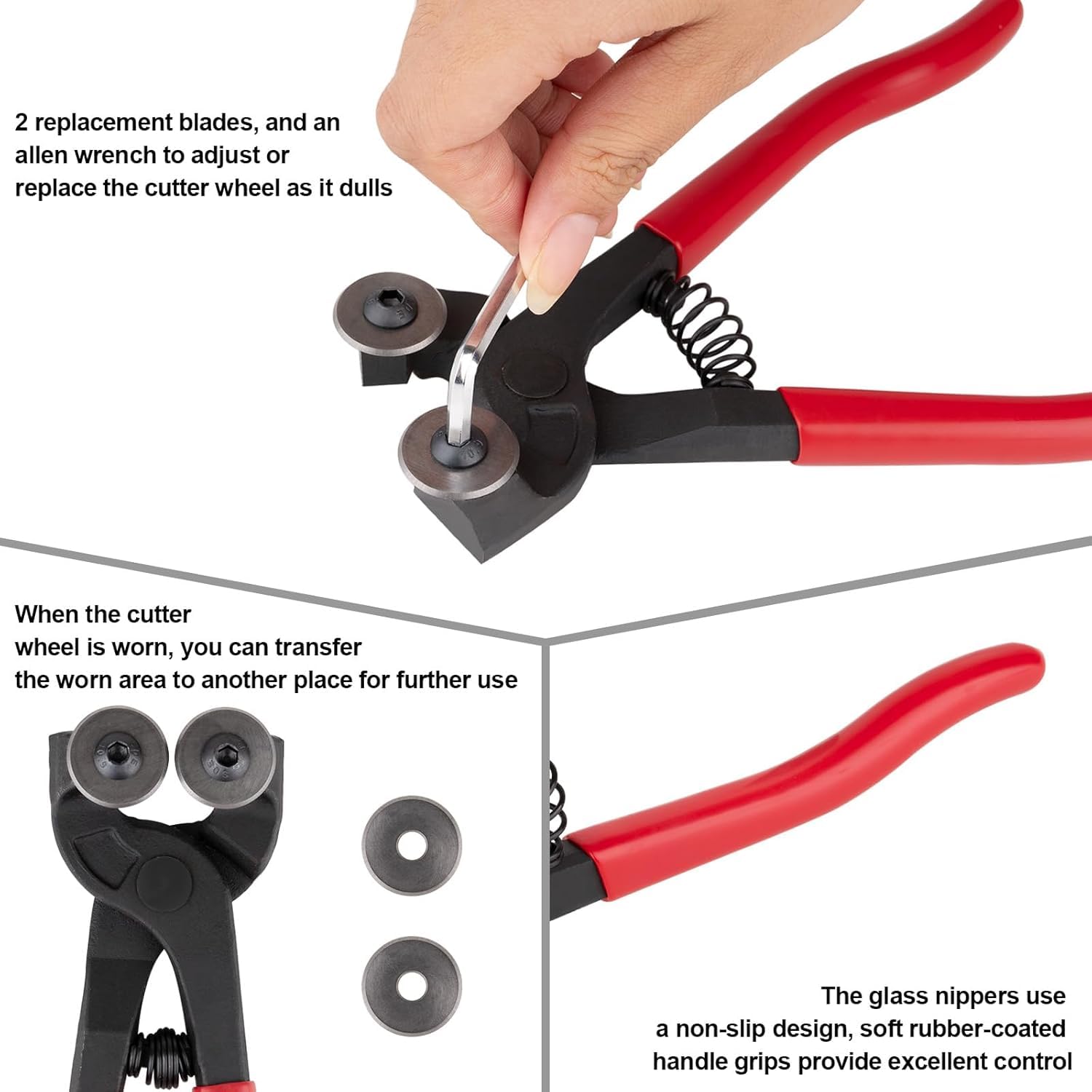 2 replacement blades, and an allen wrench to adjust or replace the cutter wheel as it dulls

When the cutter wheel is worn, you can transfer the worn area to another place for further use

The glass nippers use a non-slip design, soft rubber-coated handle grips provide excellent control