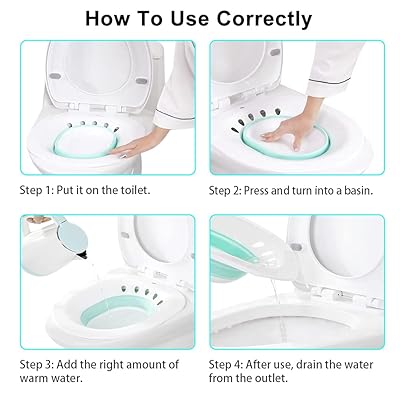 How To Use Correctly

Step 1: Put it on the toilet.

Step 2: Press and turn into a basin.

Step 3: Add the right amount of warm water.

Step 4: After use, drain the water from the outlet.