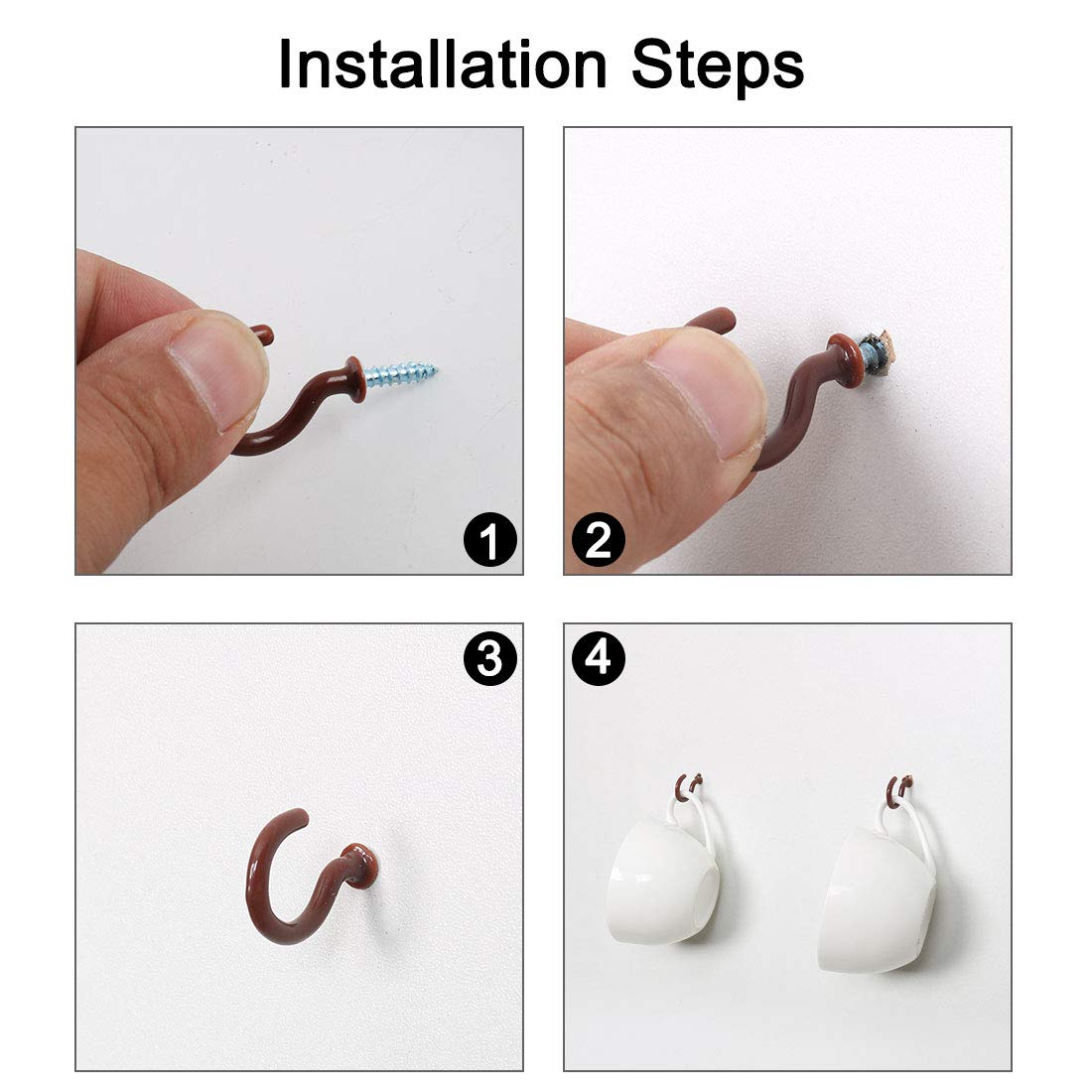 Installation Steps

1

2

3

4