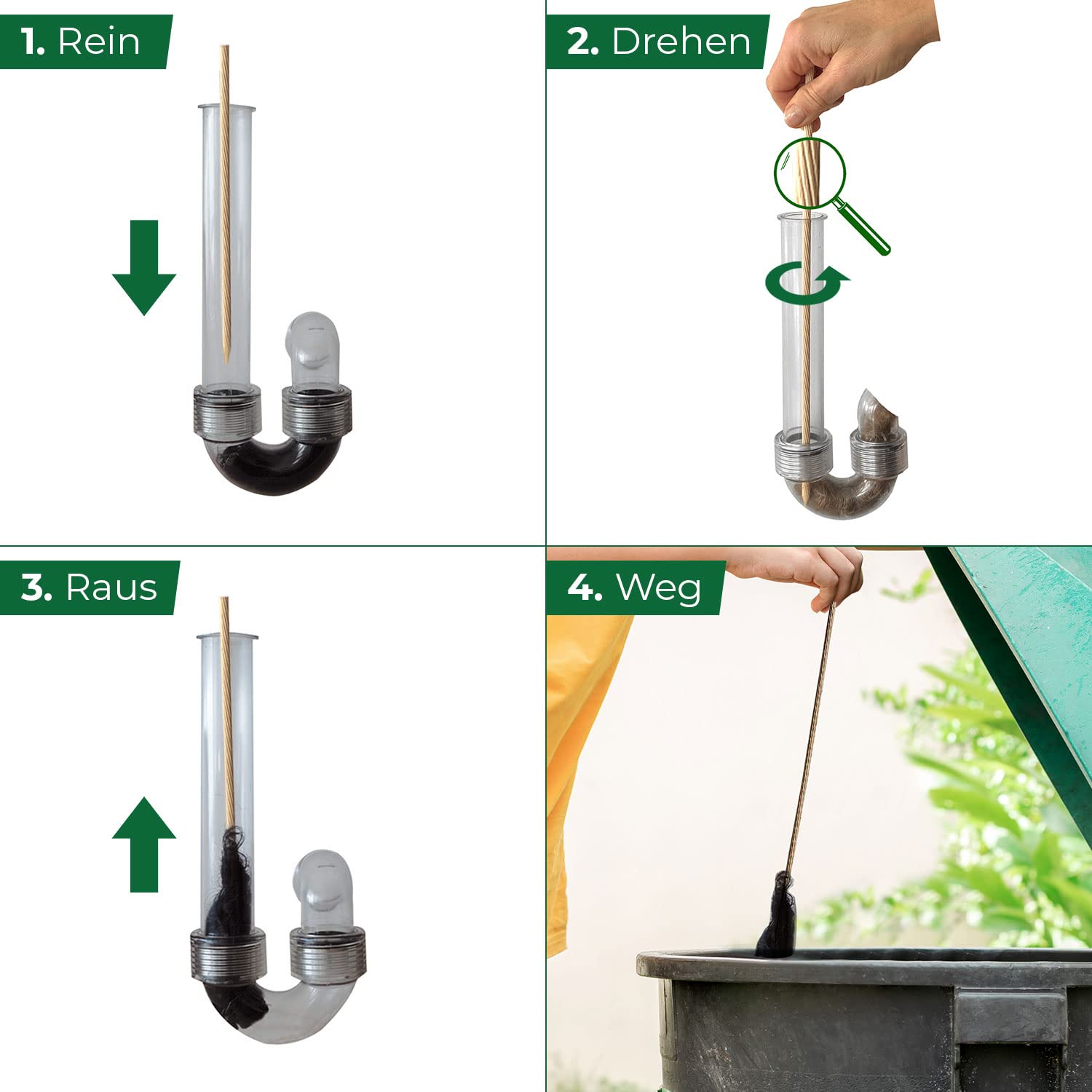 1. Rein

2. Drehen

3. Raus

4. Weg