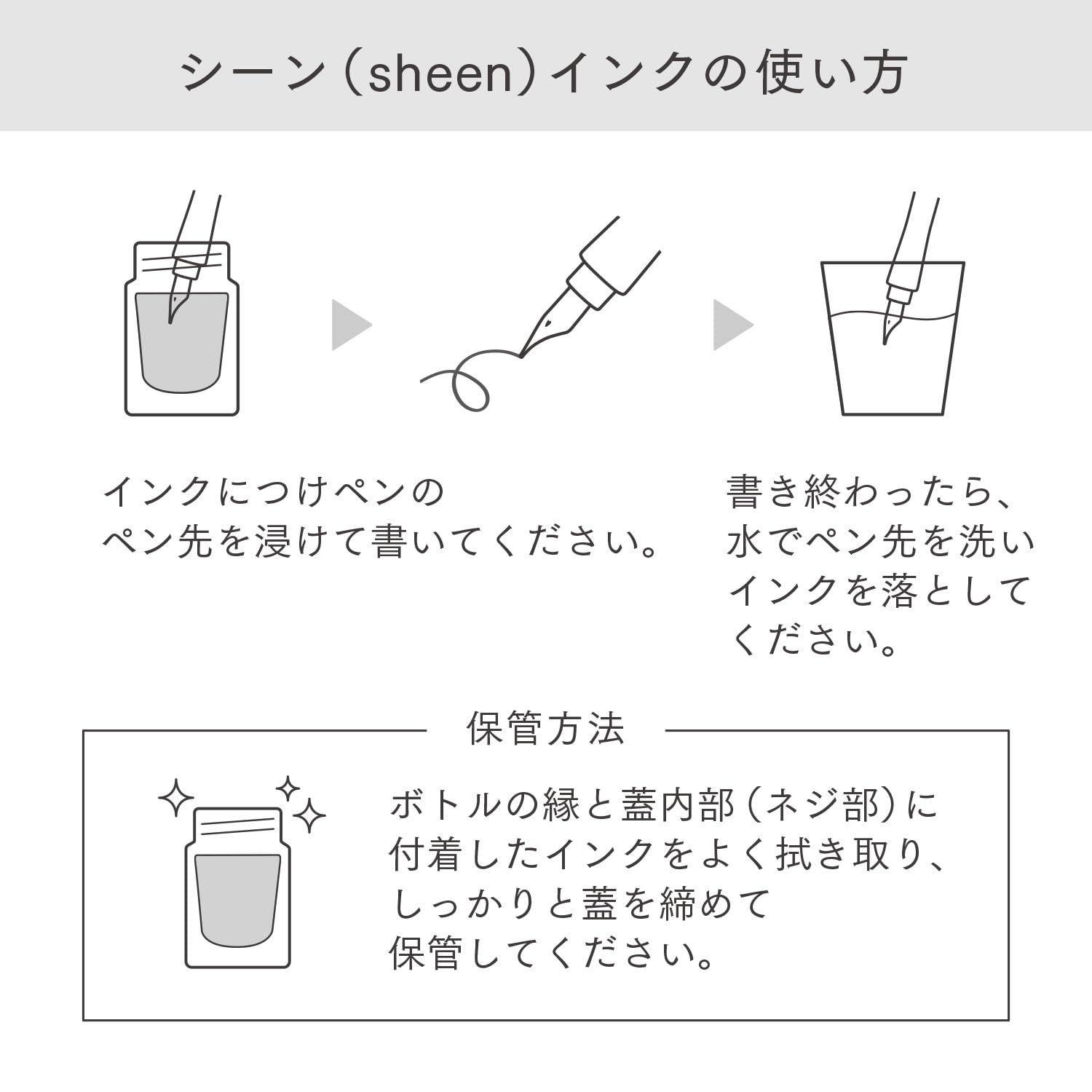 シーン（sheen）インクの使い方

インクにつけペンのペン先を浸けて書いてください。

書き終わったら、水でペン先を洗いインクを落としてください。

保管方法

ボトルの縁と蓋内部（ネジ部）に付着したインクをよく拭き取り、しっかりと蓋を締めて保管してください。