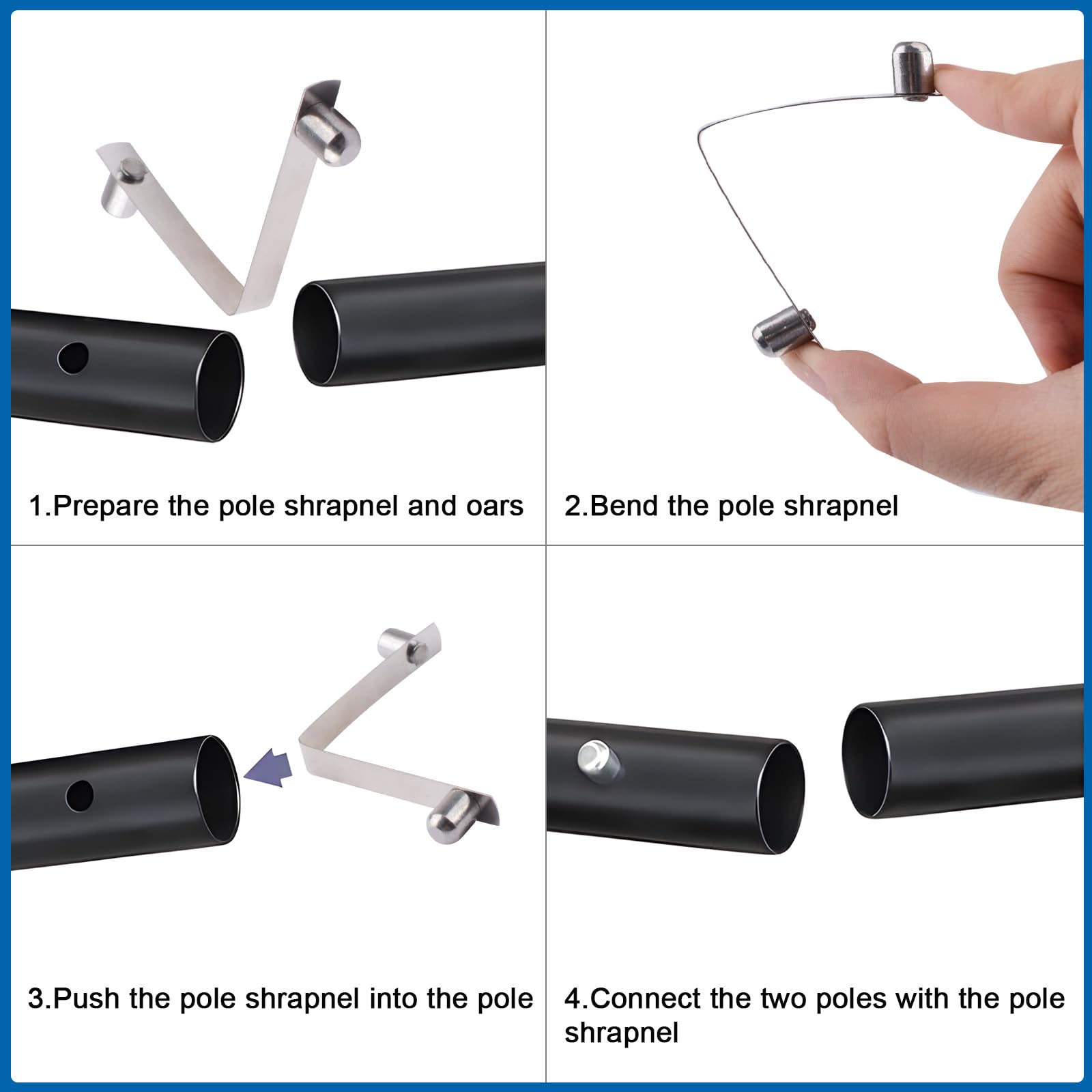 1.Prepare the pole shrapnel and oars

2.Bend the pole shrapnel

3.Push the pole shrapnel into the pole

4.Connect the two poles with the pole shrapnel