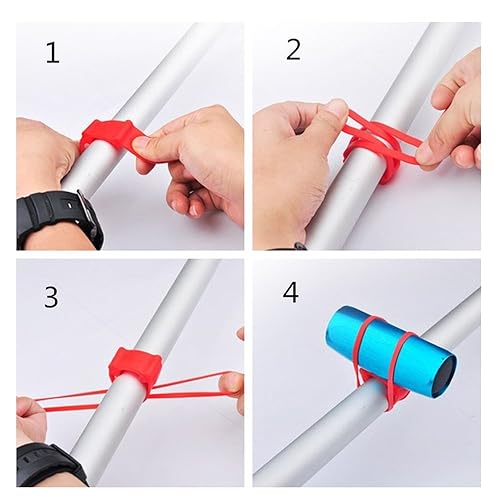 1

2

3

4