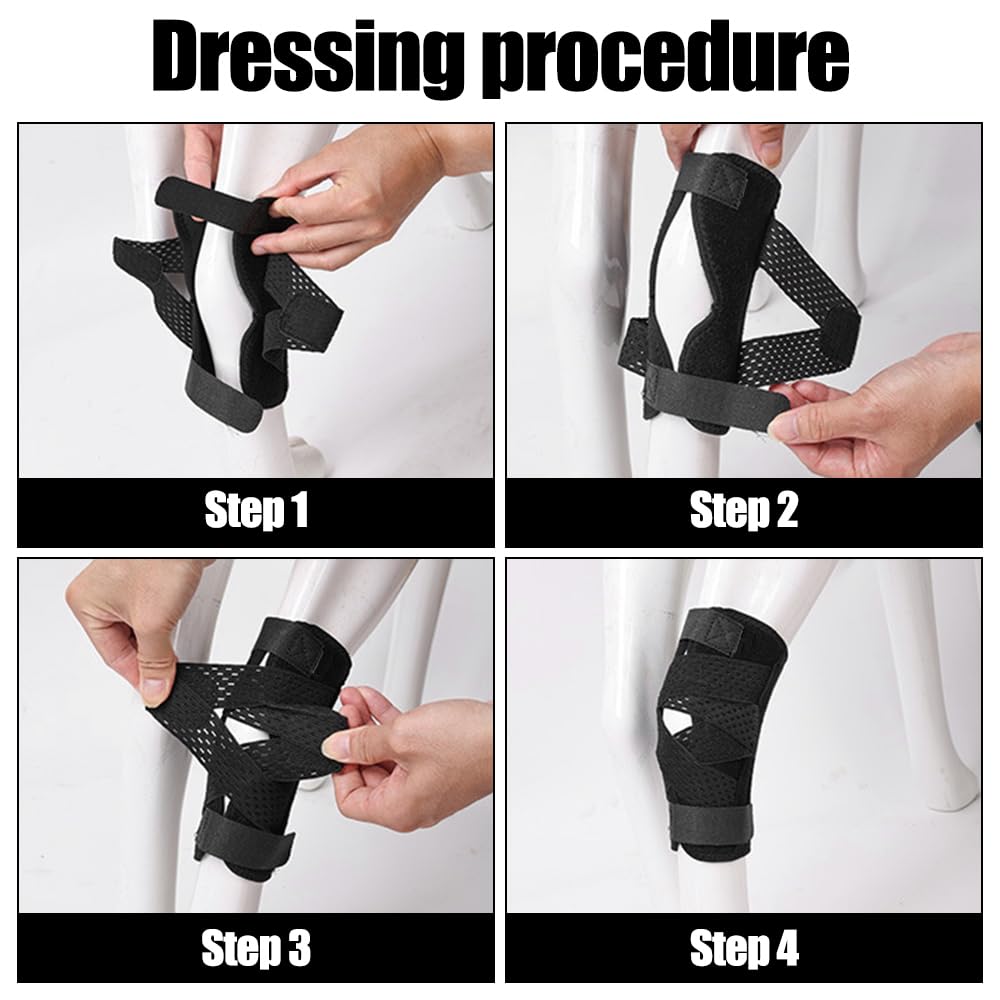 Dressing procedure

Step 1

Step 2

Step 3

Step 4