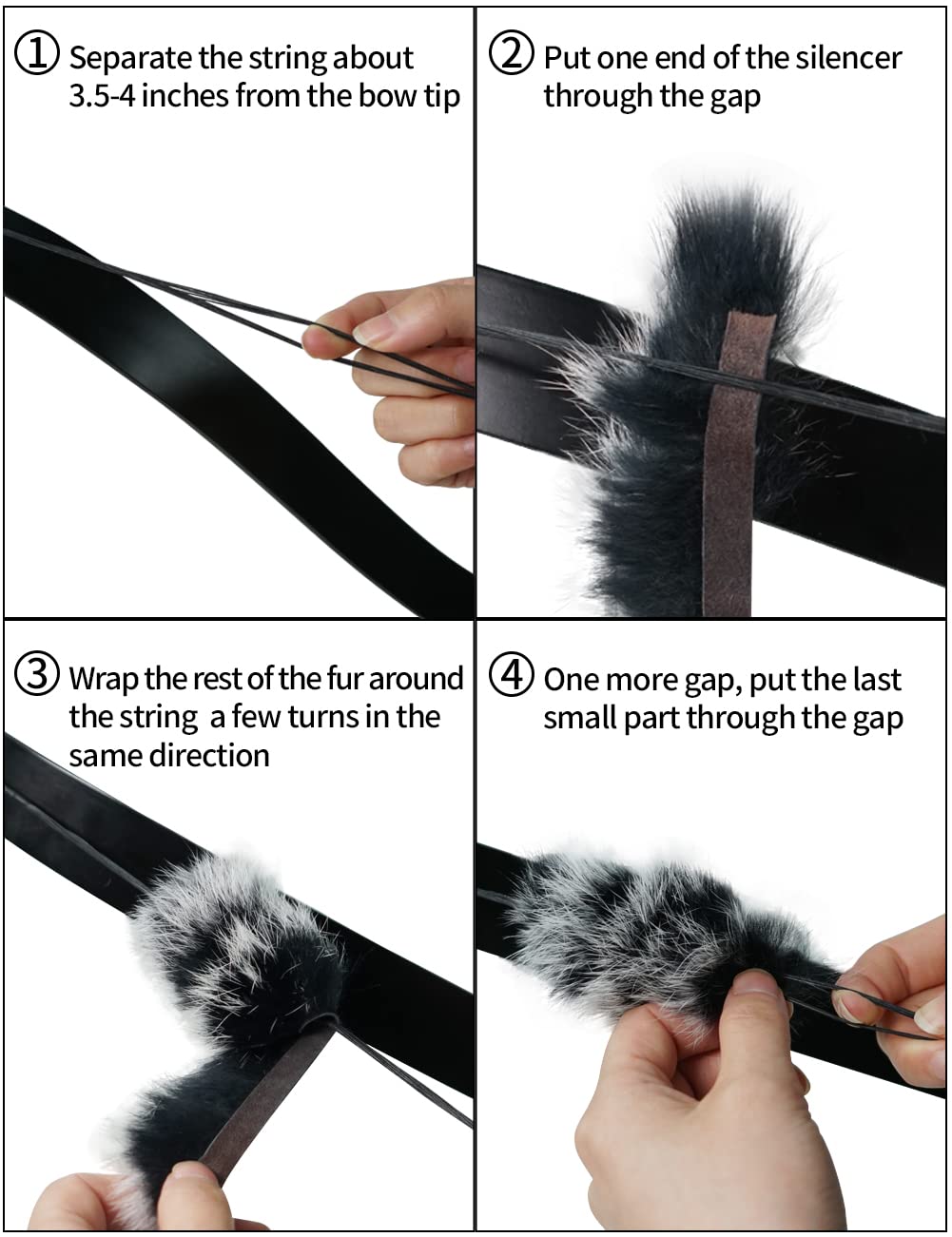 ① Separate the string about 3.5-4 inches from the bow tip

② Put one end of the silencer through the gap

③ Wrap the rest of the fur around the string a few turns in the same direction

④ One more gap, put the last small part through the gap