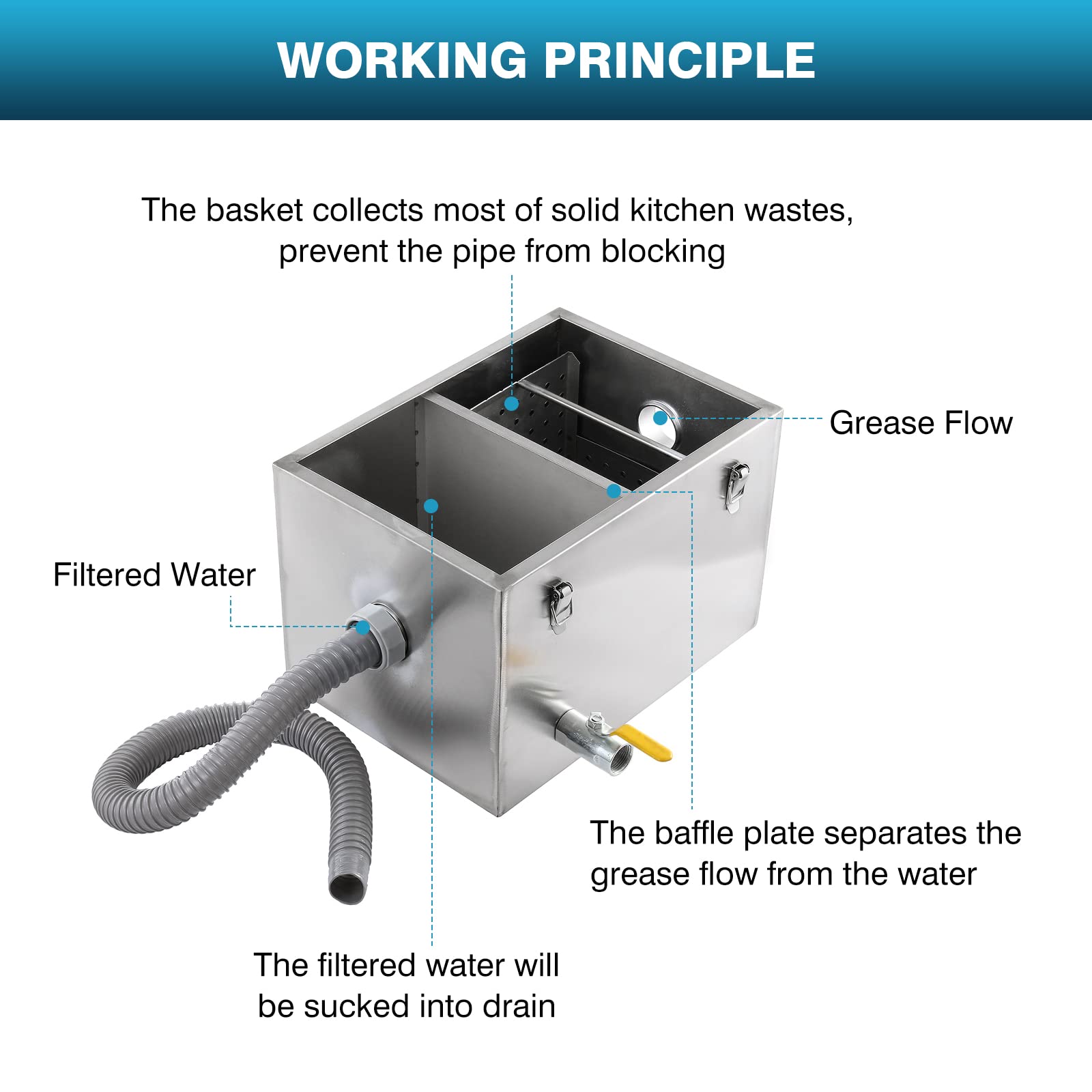 WORKING PRINCIPLE

The basket collects most of solid kitchen wastes, prevent the pipe from blocking

Grease Flow

Filtered Water

The baffle plate separates the grease flow from the water

The filtered water will be sucked into drain