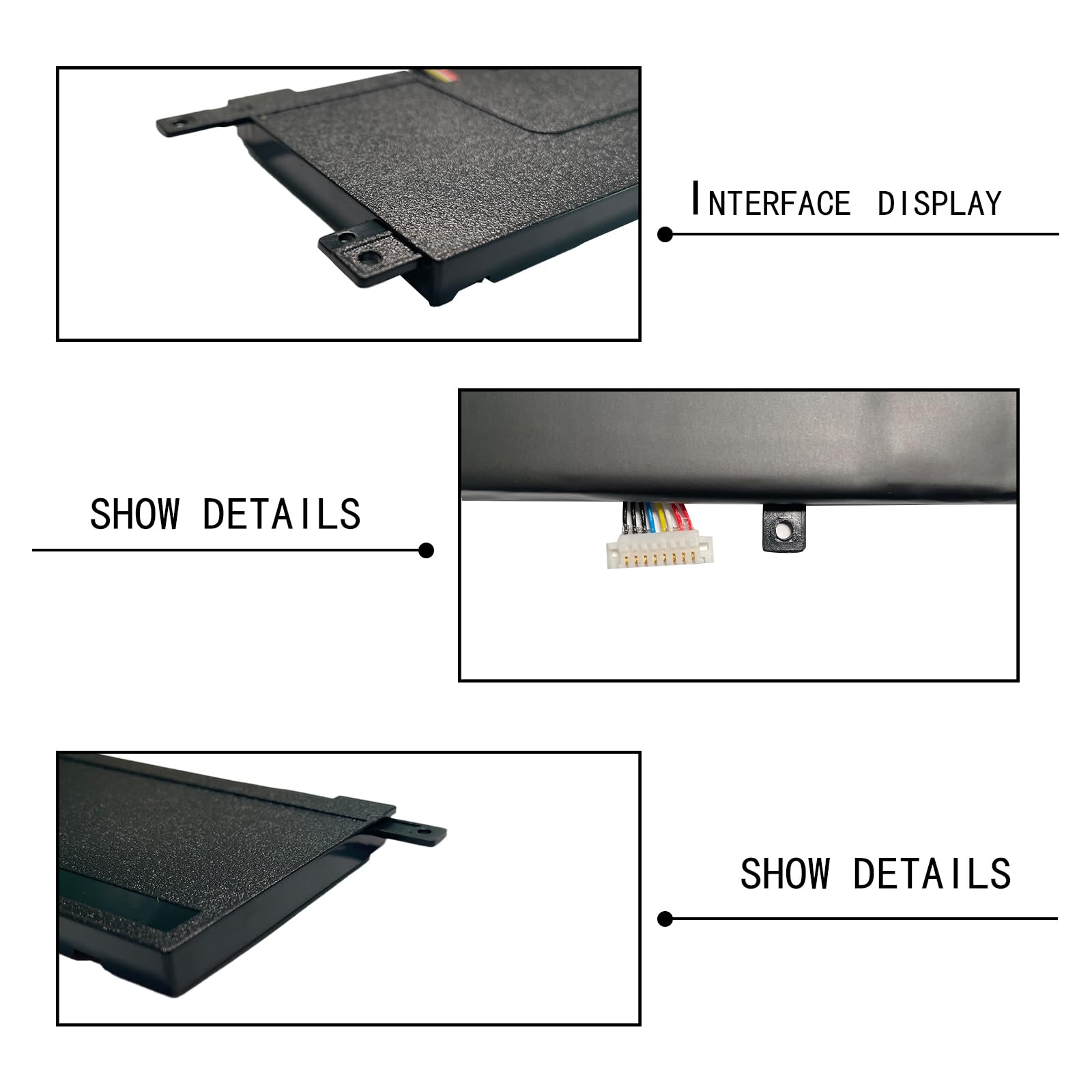 INTERFACE DISPLAY

SHOW DETAILS

SHOW DETAILS