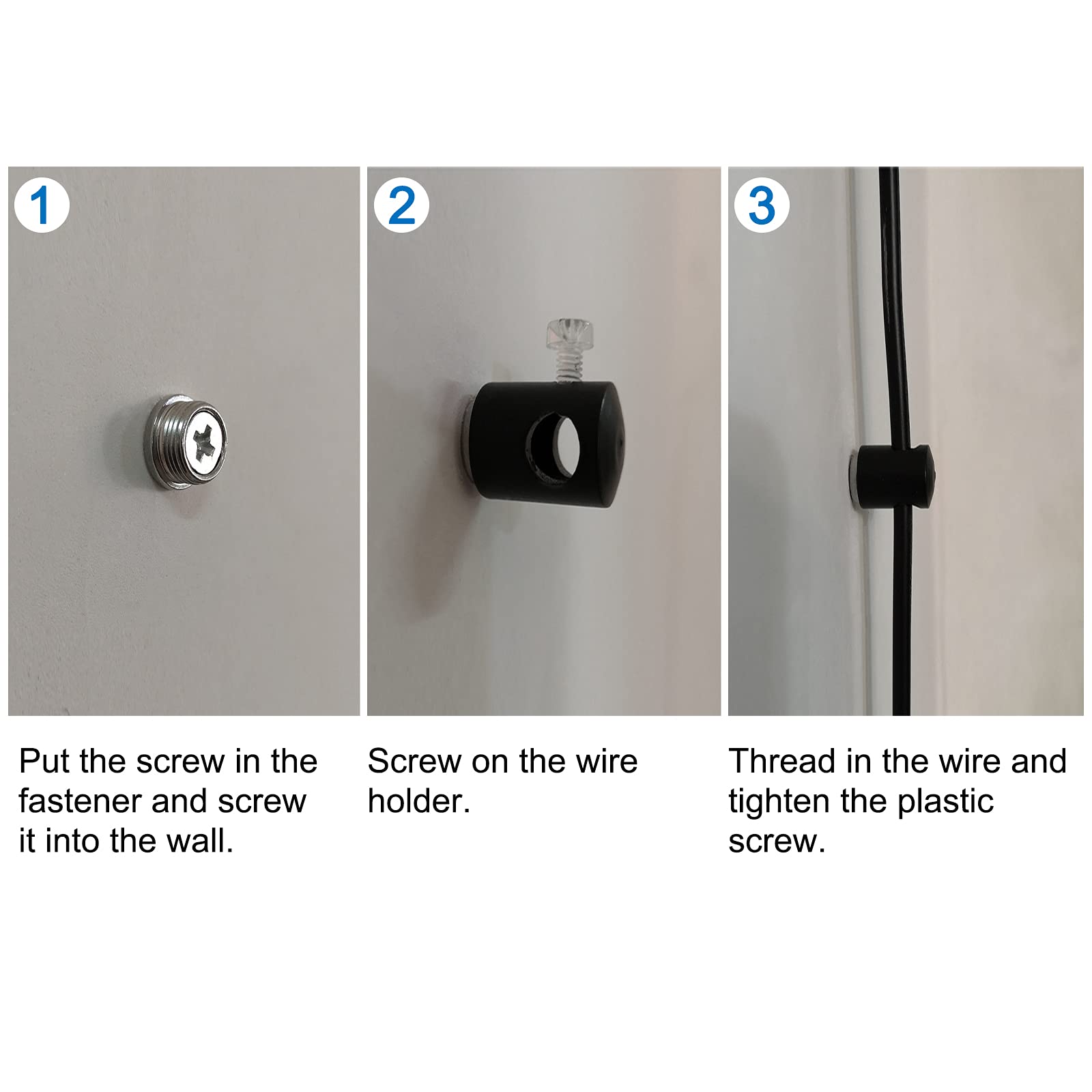 1

Put the screw in the fastener and screw it into the wall.

2

Screw on the wire holder.

3

Thread in the wire and tighten the plastic screw.