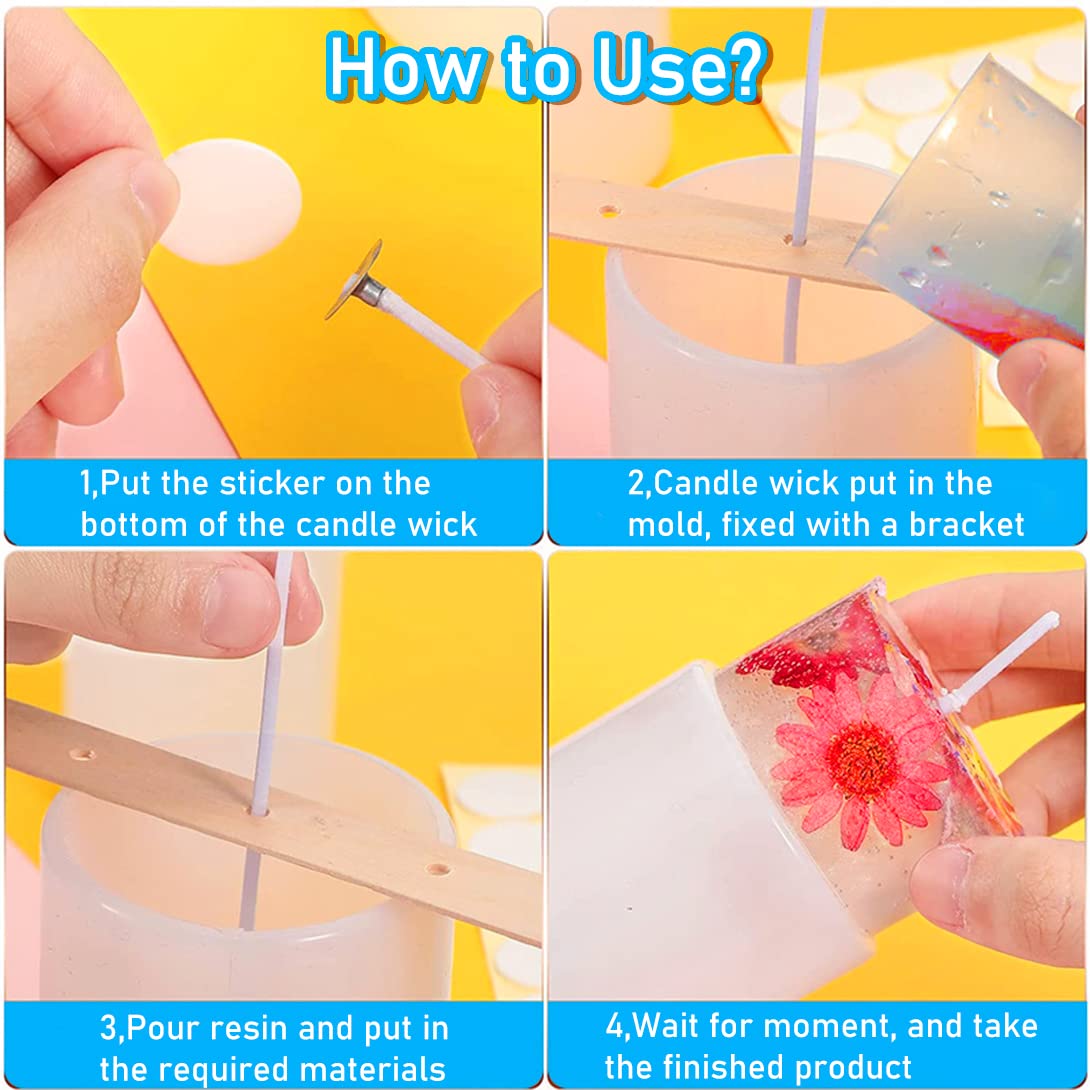 How to Use?

1,Put the sticker on the bottom of the candle wick

2,Candle wick put in the mold, fixed with a bracket

3,Pour resin and put in the required materials

4,Wait for moment, and take the finished product