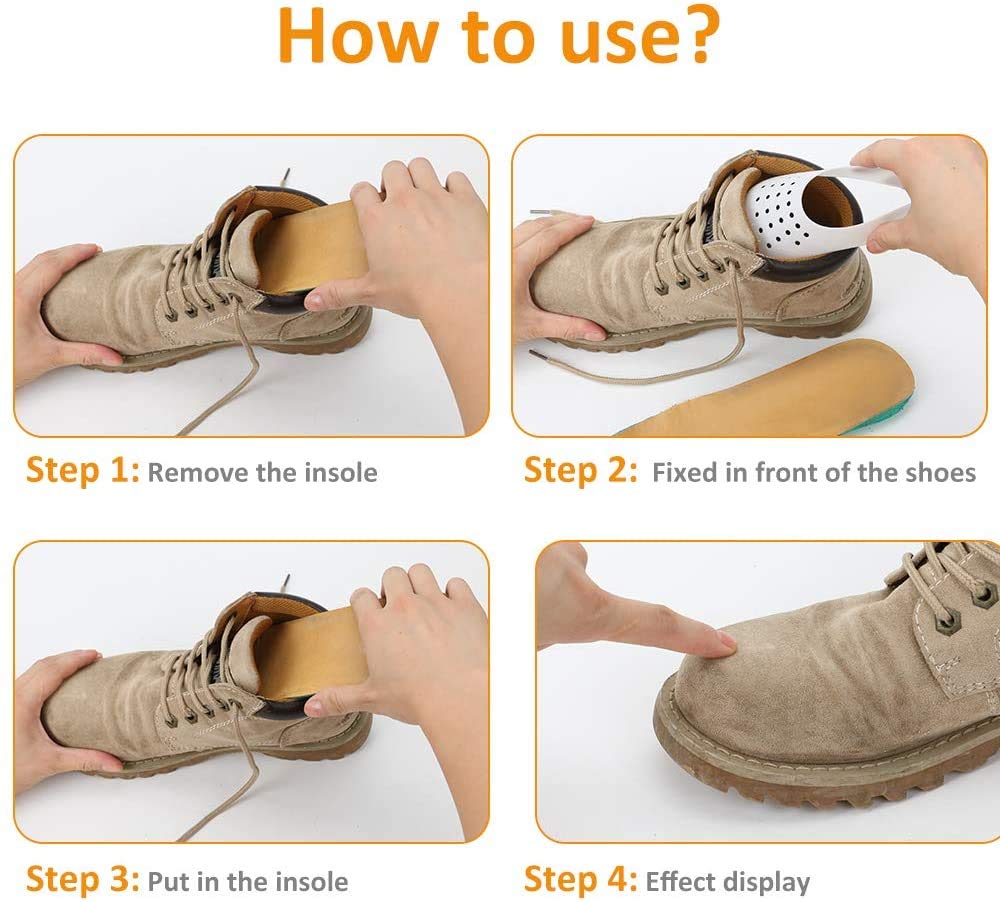 How to use?

Step 1: Remove the insole

Step 2: Fixed in front of the shoes

Step 3: Put in the insole

Step 4: Effect display