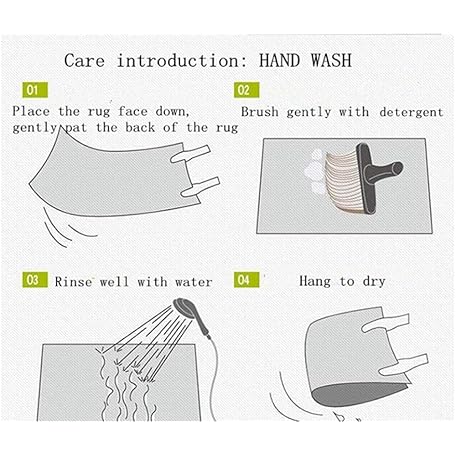 Care introduction: HAND WASH

01
Place the rug face down, gently pat the back of the rug

02
Brush gently with detergent

03
Rinse well with water

04
Hang to dry