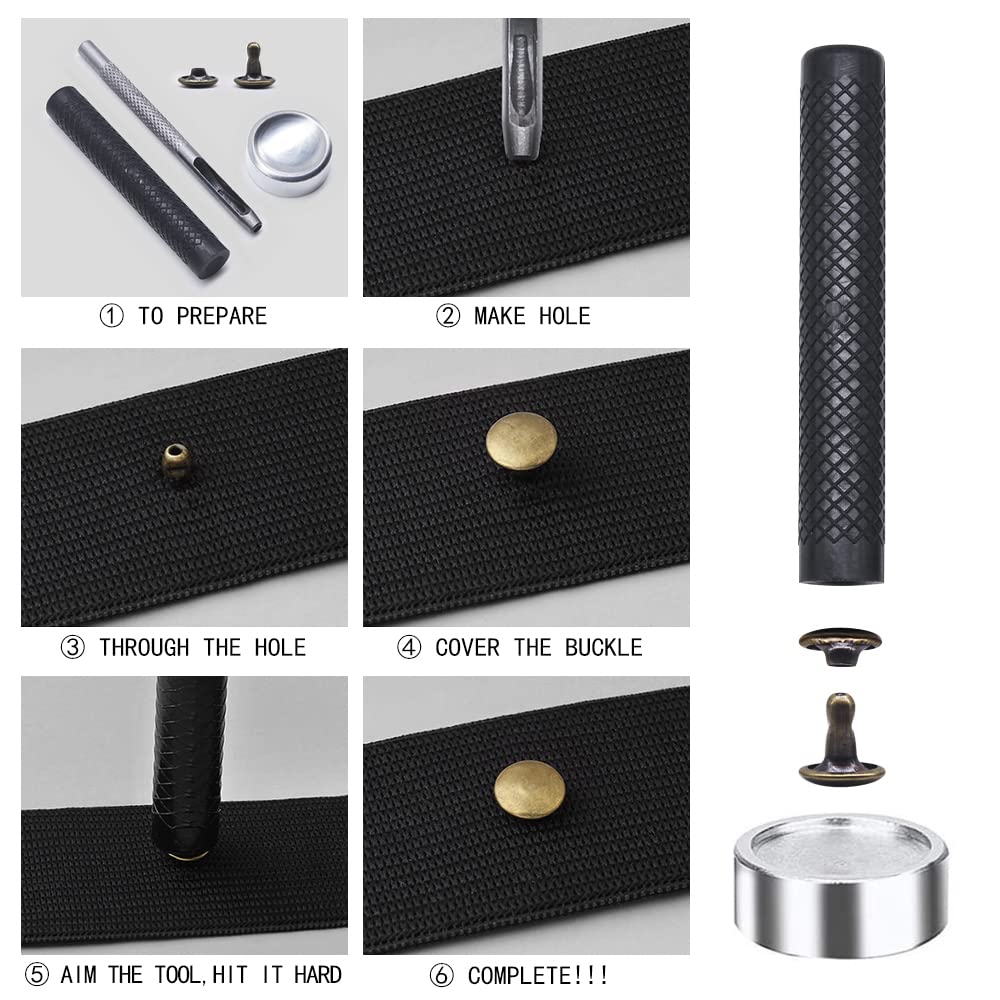 ① TO PREPARE

② MAKE HOLE

③ THROUGH THE HOLE

④ COVER THE BUCKLE

⑤ AIM THE TOOL,HIT IT HARD

⑥ COMPLETE!!!