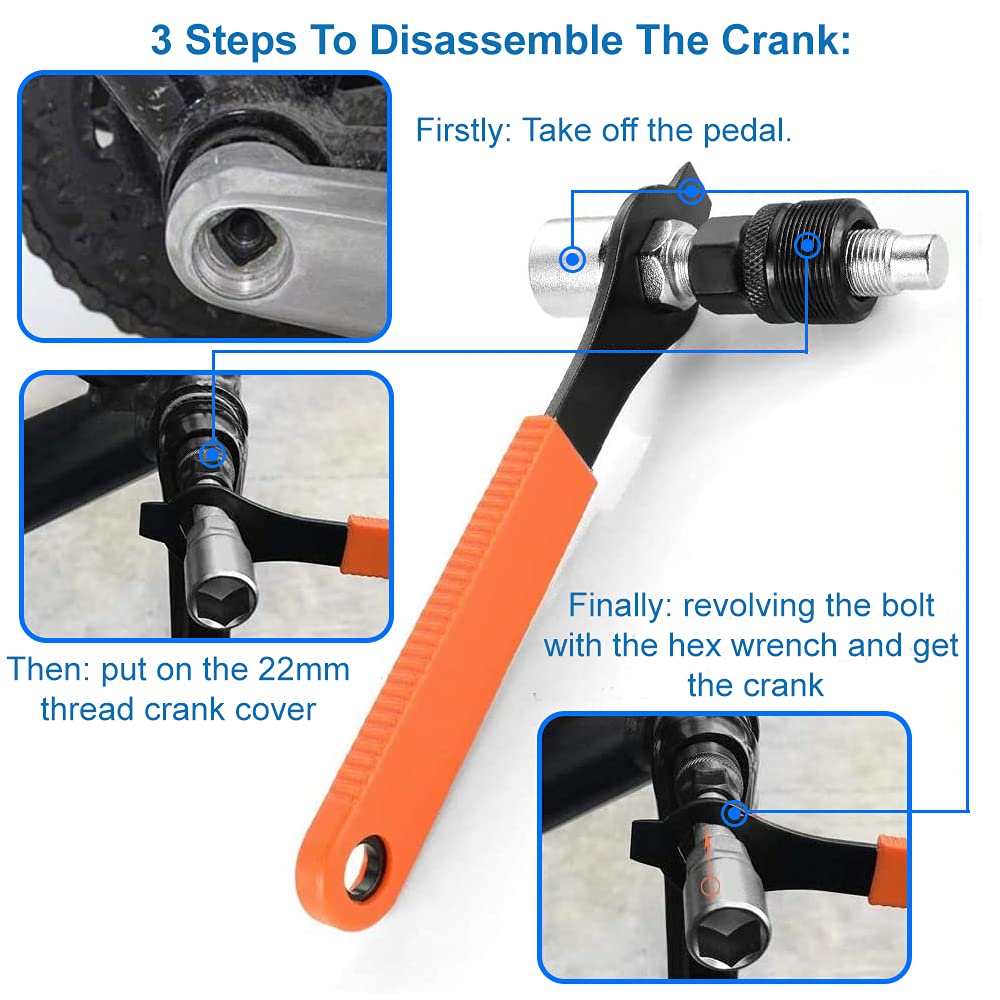 3 Steps To Disassemble The Crank:

Firstly: Take off the pedal.

Then: put on the 22mm thread crank cover

Finally: revolving the bolt with the hex wrench and get the crank