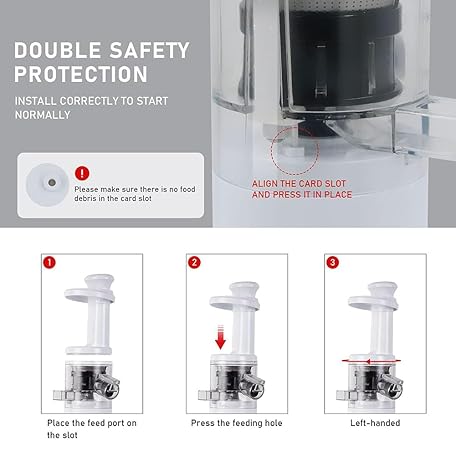 DOUBLE SAFETY PROTECTION

INSTALL CORRECTLY TO START NORMALLY

!
Please make sure there is no food debris in the card slot

ALIGN THE CARD SLOT AND PRESS IT IN PLACE

1
Place the feed port on the slot

2
Press the feeding hole

3
Left-handed