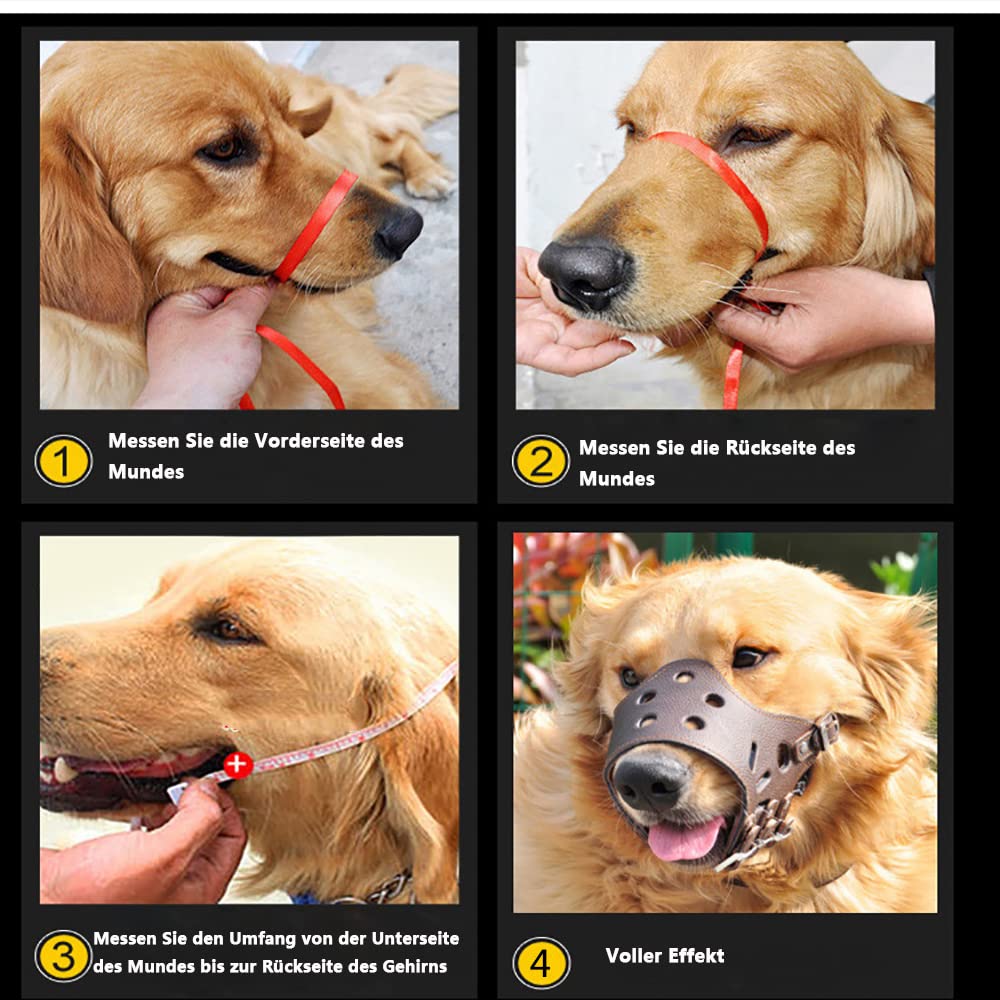 1 Messen Sie die Vorderseite des Mundes

2 Messen Sie die Rückseite des Mundes

3 Messen Sie den Umfang von der Unterseite des Mundes bis zur Rückseite des Gehirns

4 Voller Effekt