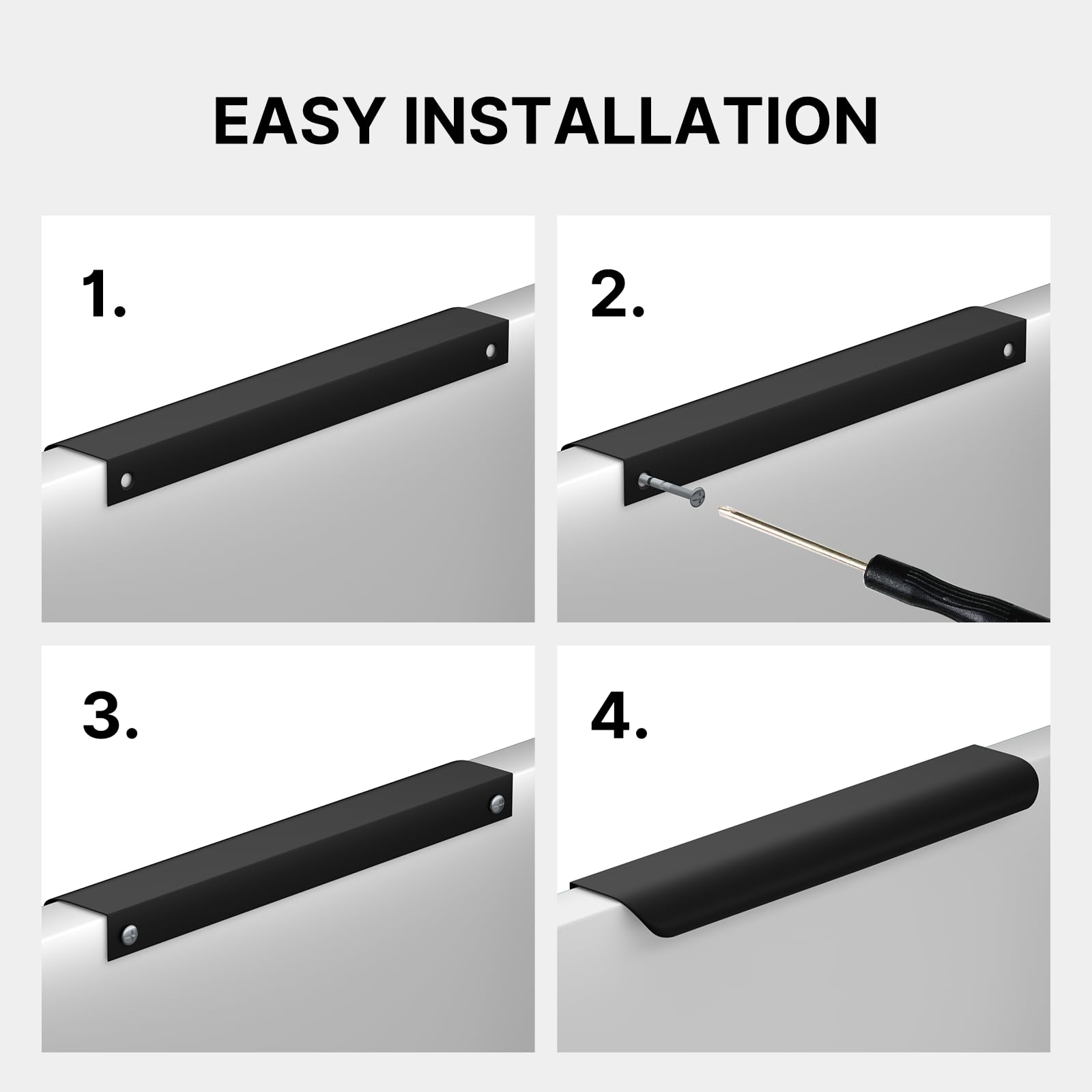 EASY INSTALLATION

1.

2.

3.

4.