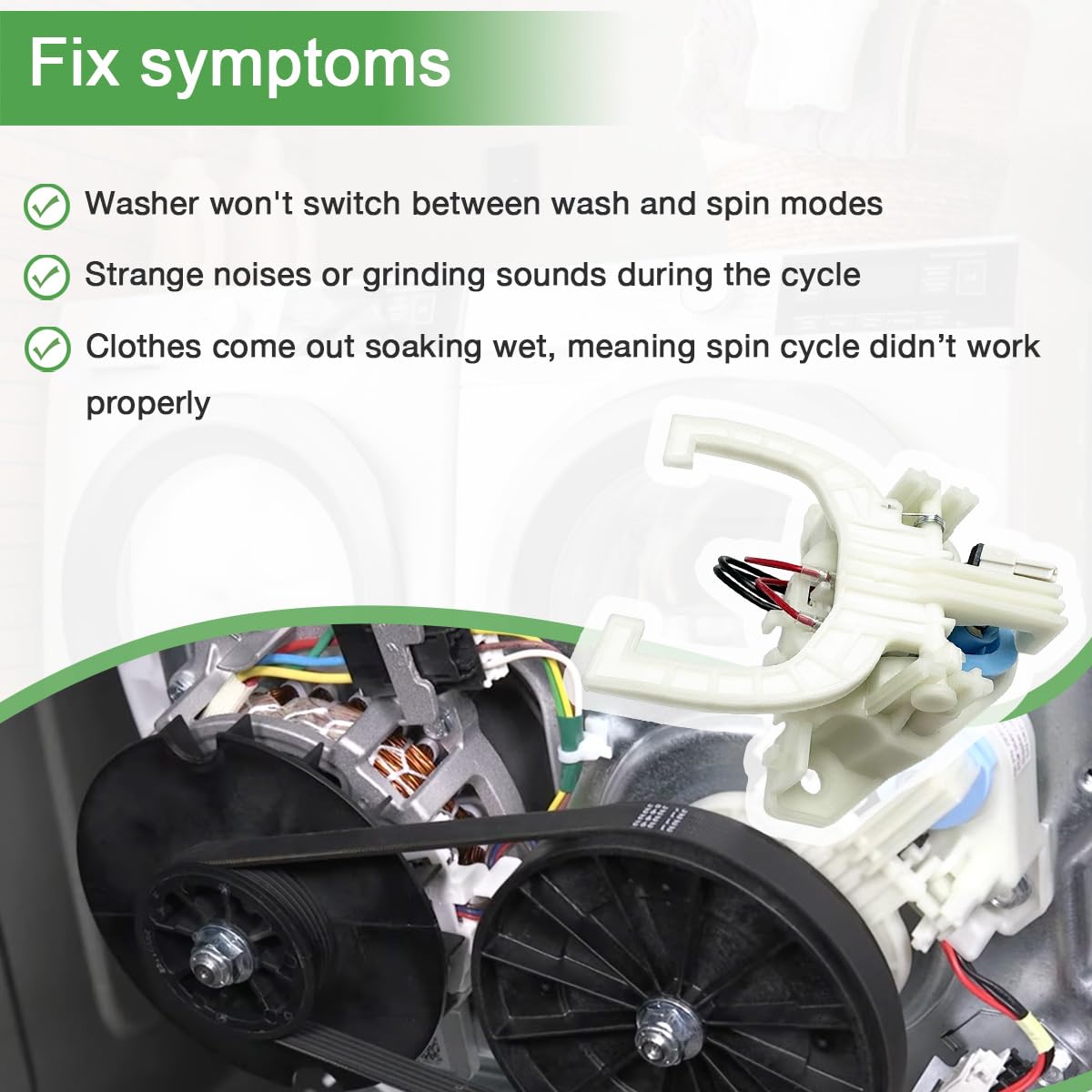 Fix symptoms

Washer won't switch between wash and spin modes

Strange noises or grinding sounds during the cycle

Clothes come out soaking wet, meaning spin cycle didn’t work properly