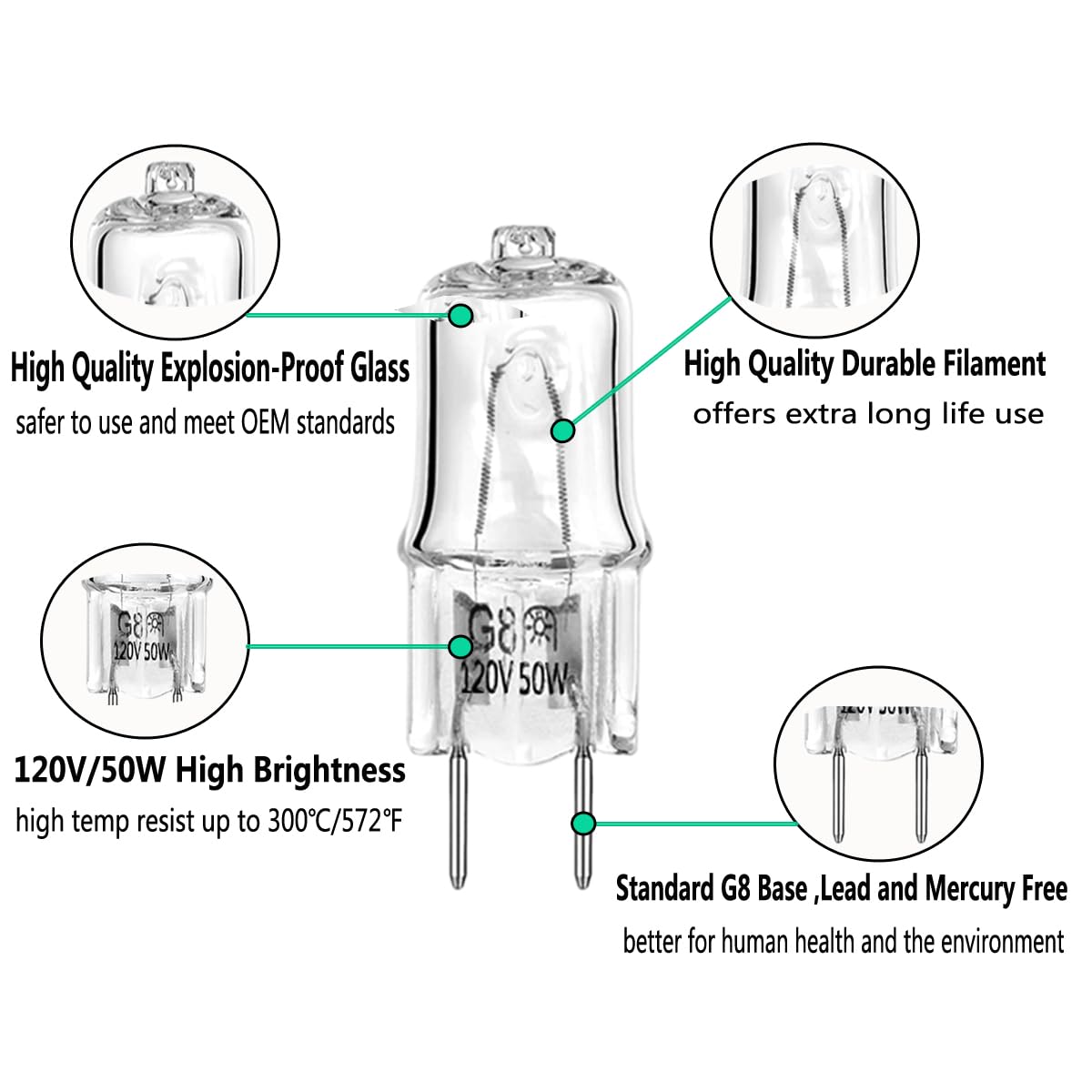 High Quality Explosion-Proof Glass
safer to use and meet OEM standards

High Quality Durable Filament
offers extra long life use

G8
120V 50W

G8
120V 50W

120V/50W High Brightness
high temp resist up to 300℃/572℉

120V 50W

Standard G8 Base ,Lead and Mercury Free
better for human health and the environment