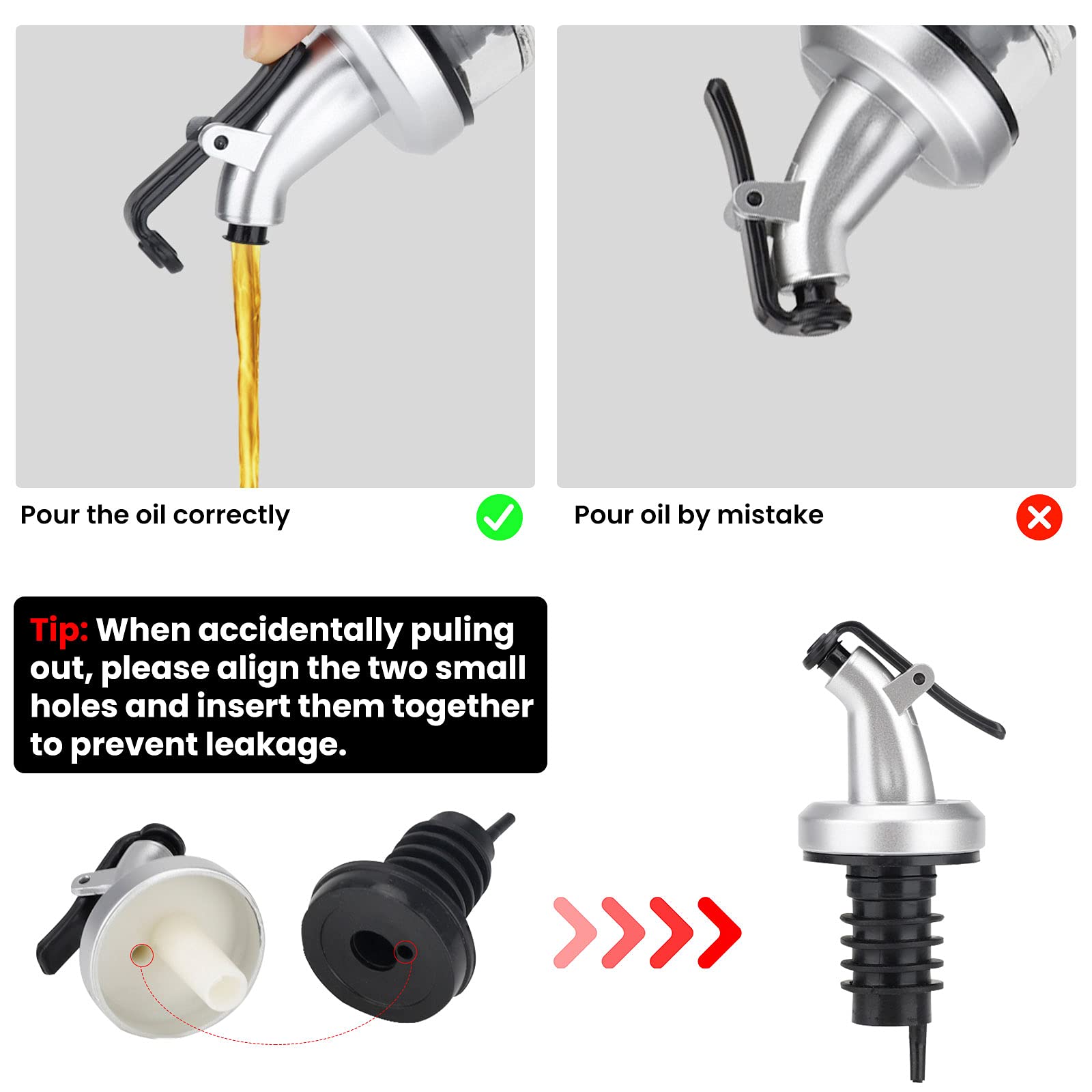 Pour the oil correctly

Pour oil by mistake

Tip: When accidentally puling out, please align the two small holes and insert them together to prevent leakage.