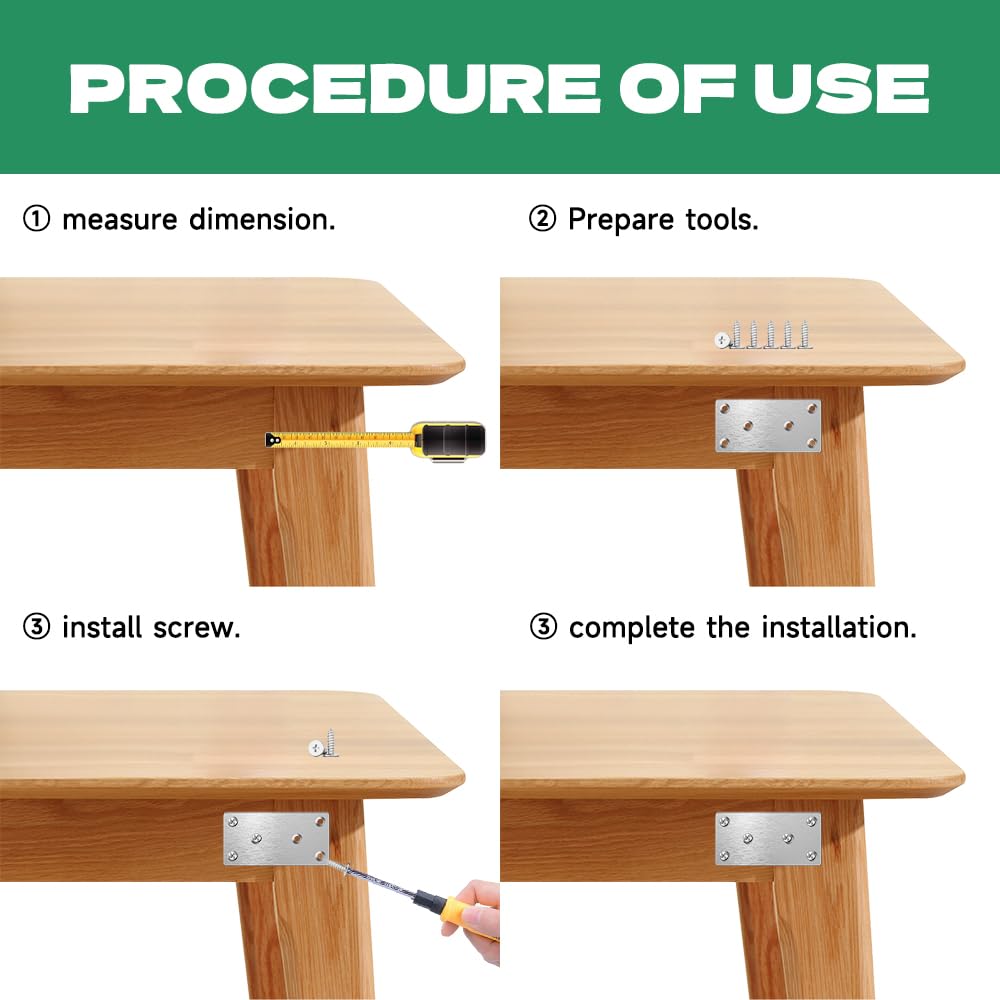 PROCEDURE OF USE

① measure dimension.

② Prepare tools.

③ install screw.

③ complete the installation.