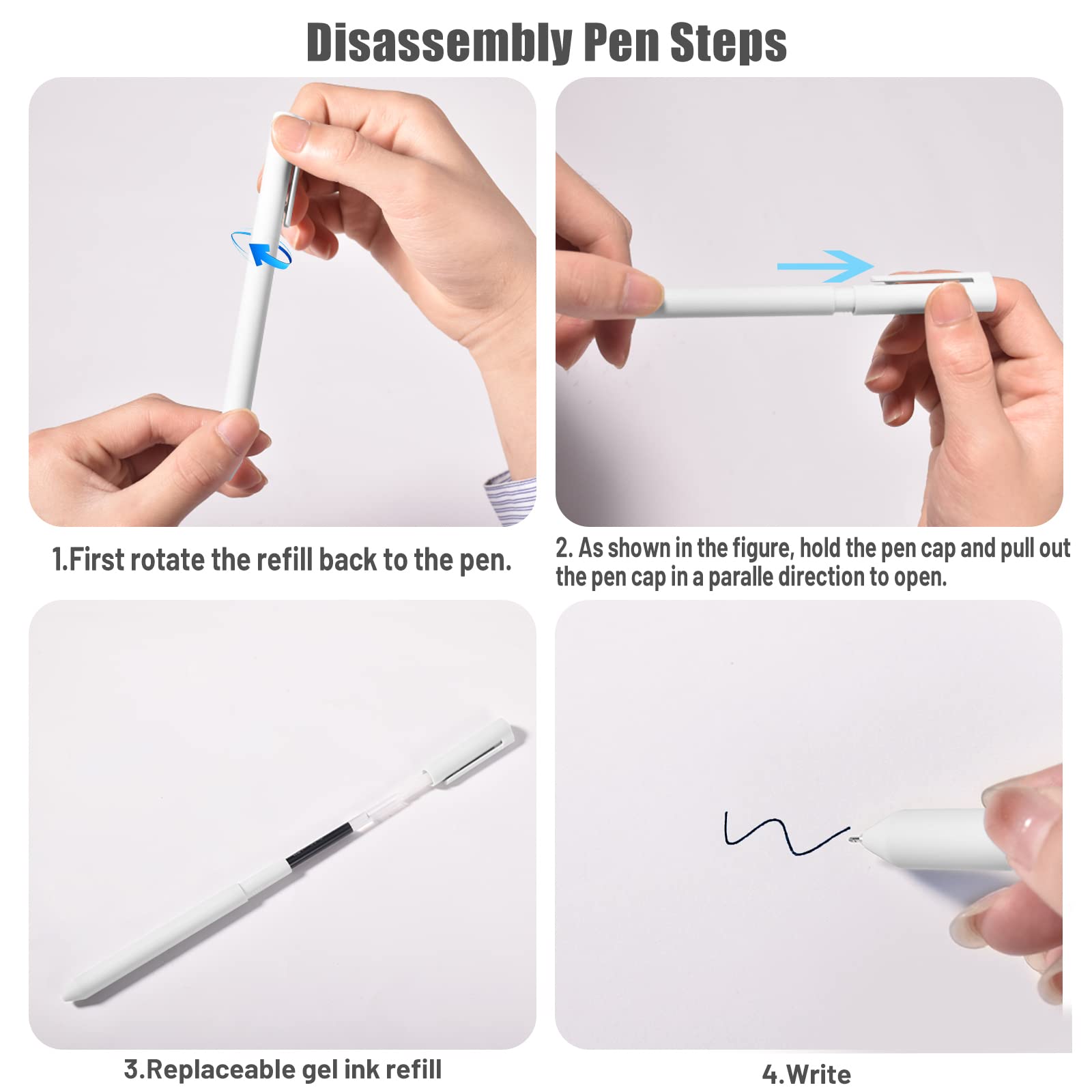 Disassembly Pen Steps

1.First rotate the refill back to the pen.

2. As shown in the figure, hold the pen cap and pull out the pen cap in a paralle direction to open.

3.Replaceable gel ink refill

4.Write