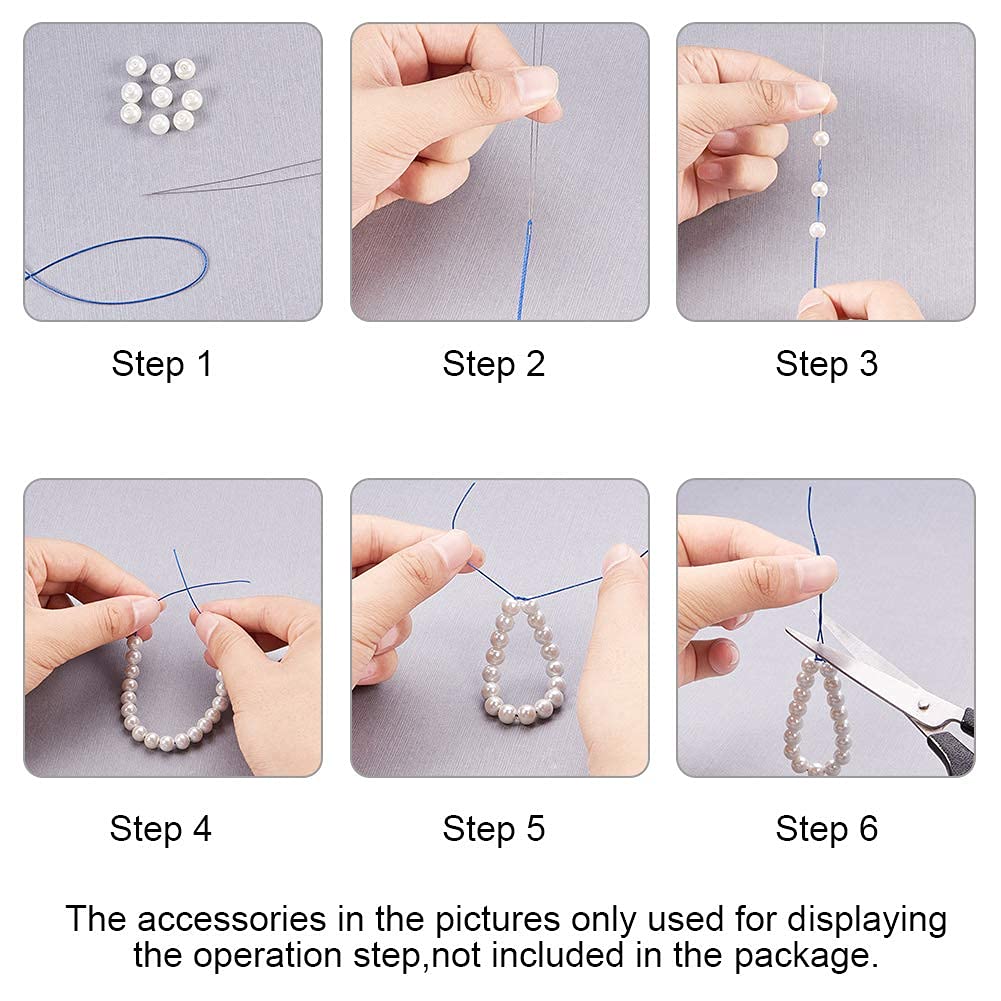 Step 1

Step 2

Step 3

Step 4

Step 5

Step 6

The accessories in the pictures only used for displaying the operation step,not included in the package.