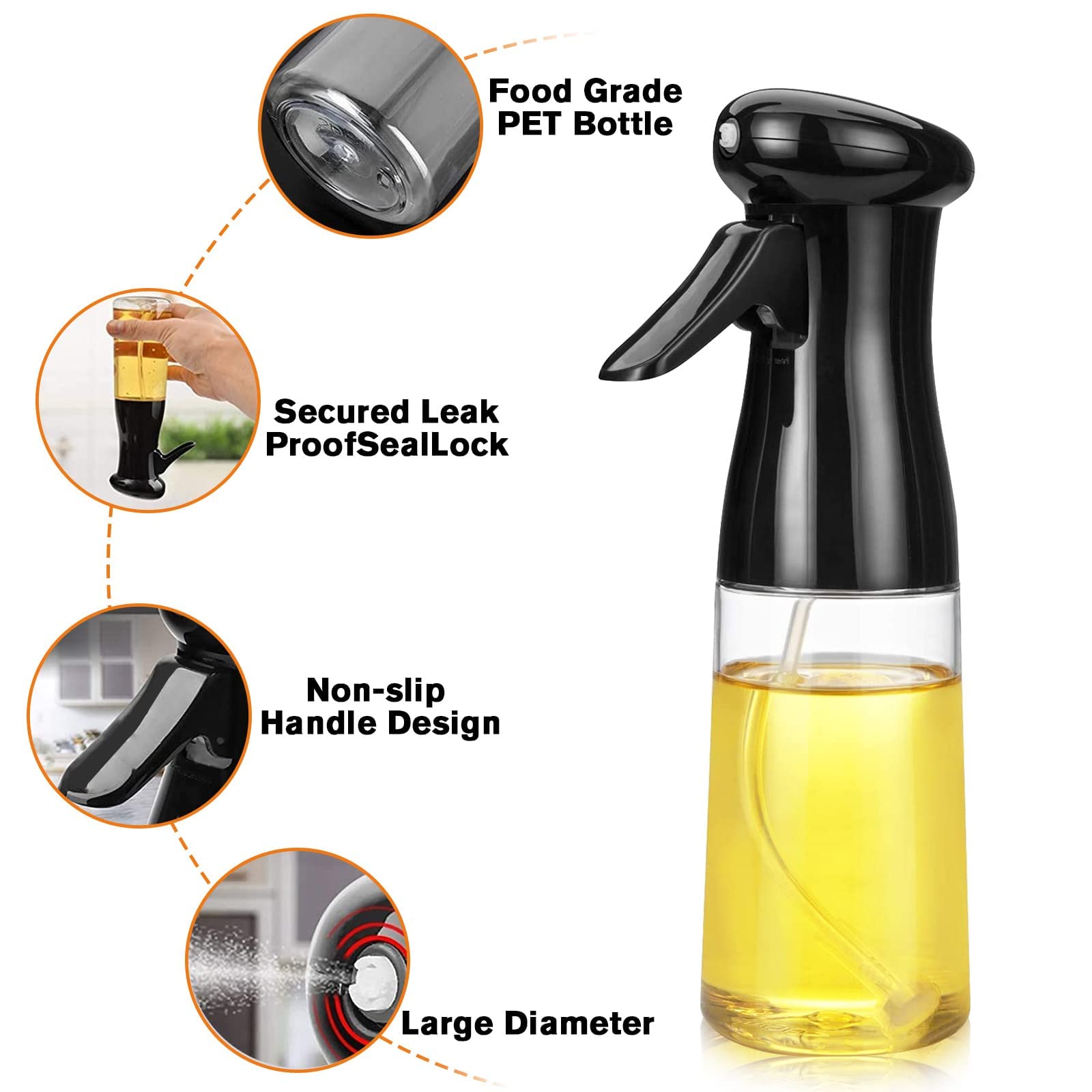 Food Grade
PET Bottle

Secured Leak
ProofSealLock

Non-slip
Handle Design

Large Diameter