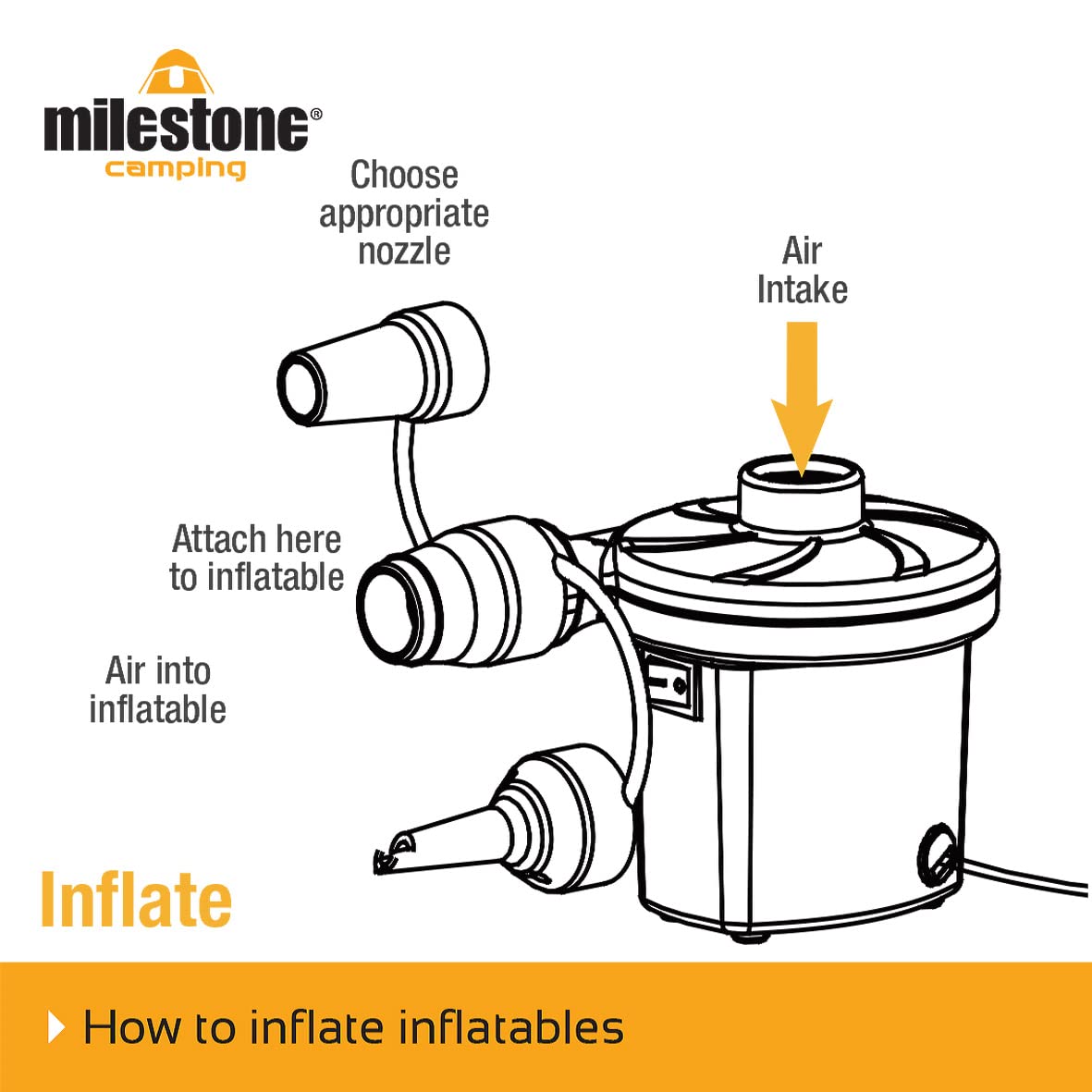 milestone®
camping

Choose appropriate nozzle

Air Intake

Attach here to inflatable

Air into inflatable

Inflate

How to inflate inflatables