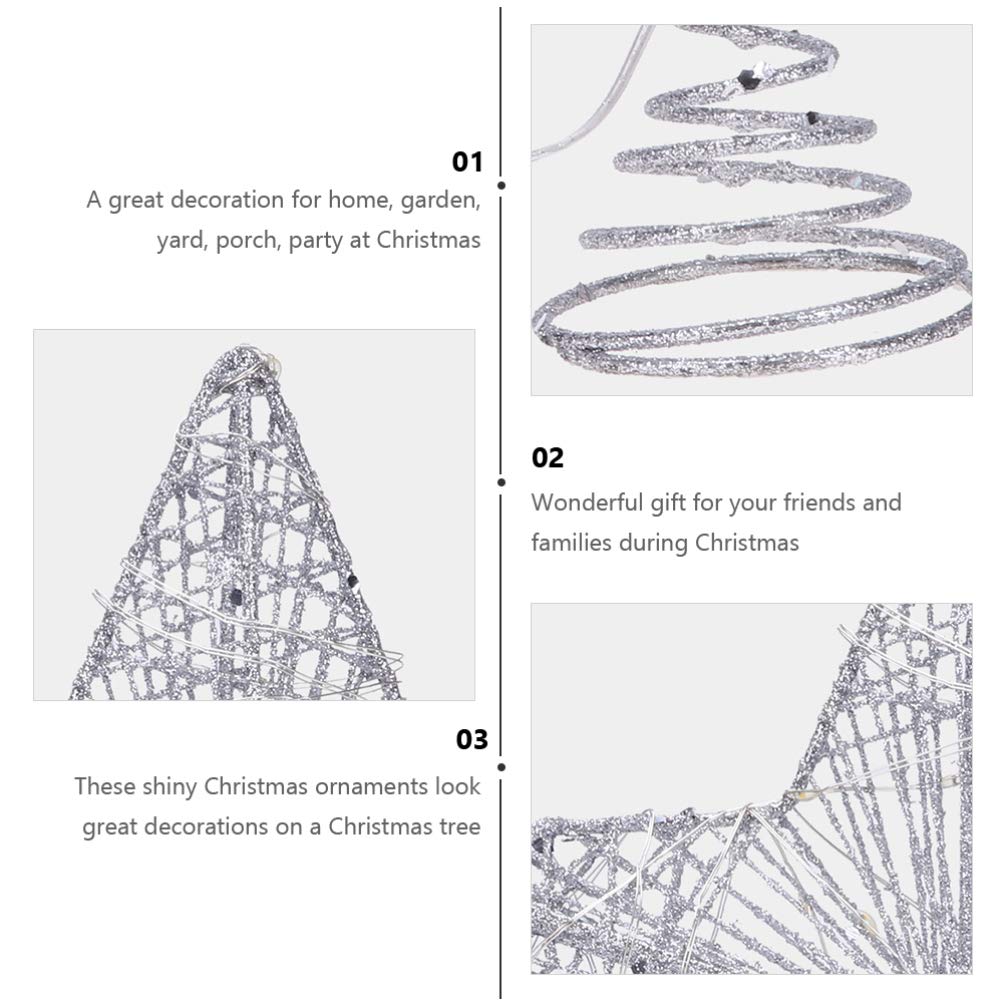 01
A great decoration for home, garden, yard, porch, party at Christmas

02
Wonderful gift for your friends and families during Christmas

03
These shiny Christmas ornaments look great decorations on a Christmas tree