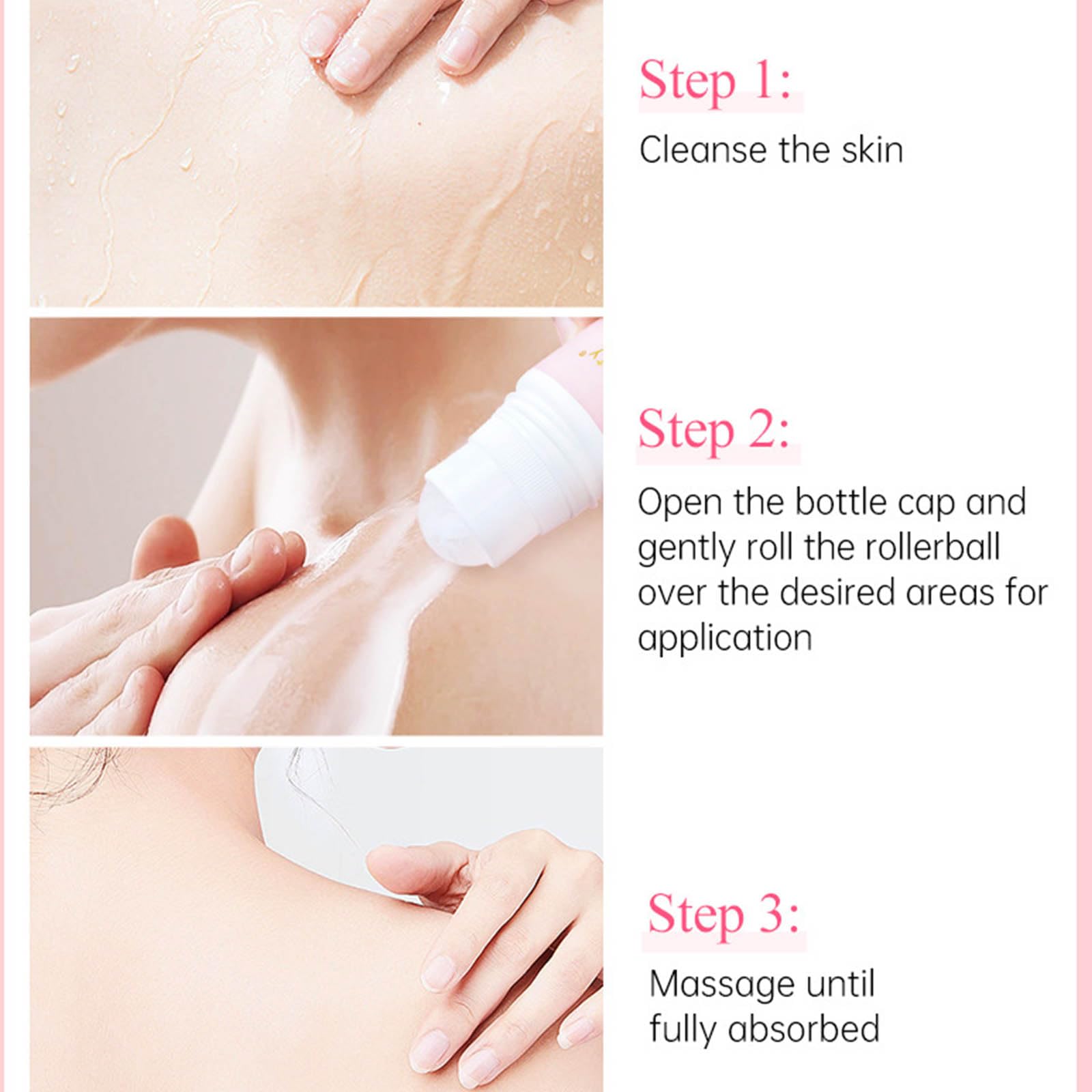 Step 1:

Cleanse the skin

Step 2:

Open the bottle cap and gently roll the rollerball over the desired areas for application

Step 3:

Massage until fully absorbed