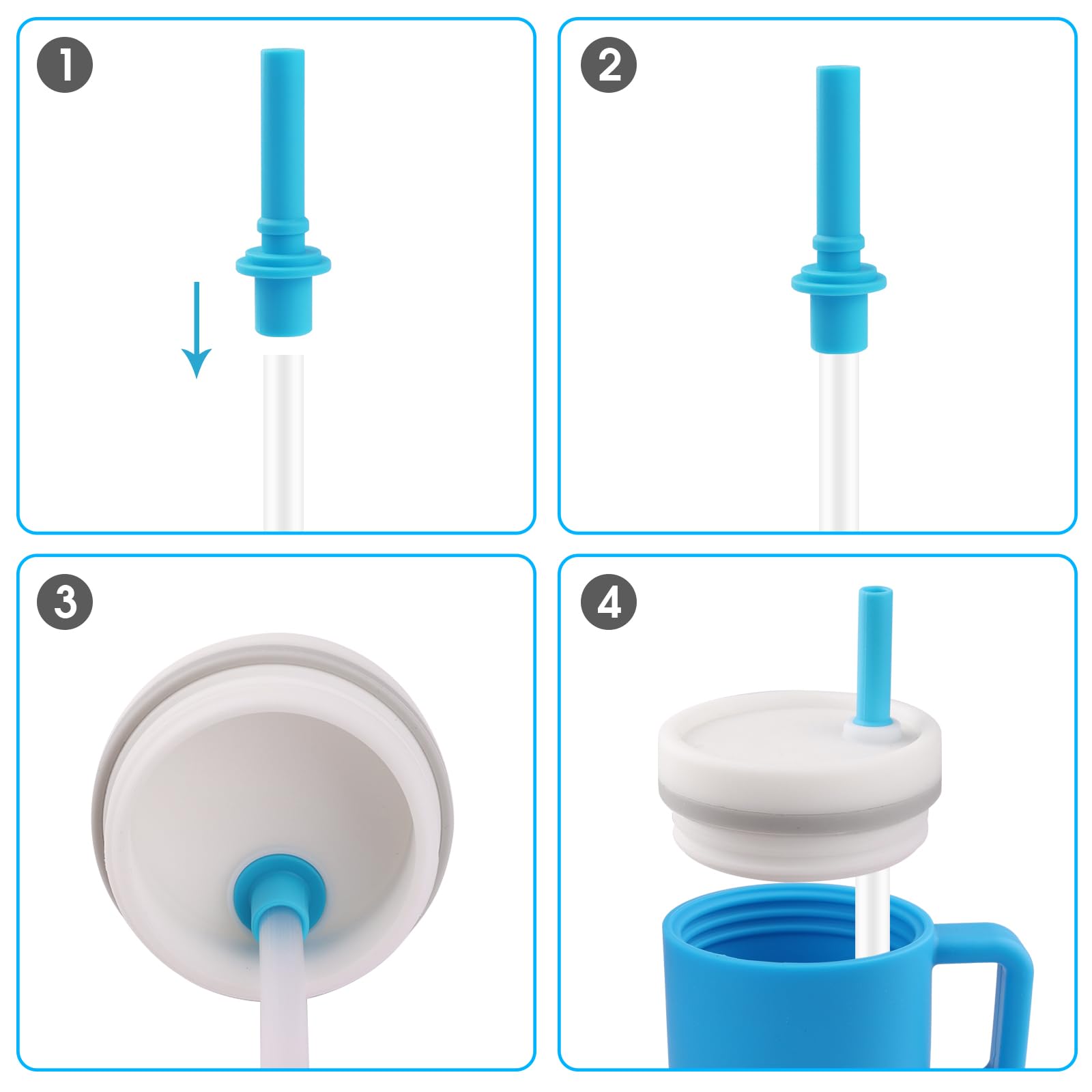 1

2

3

4