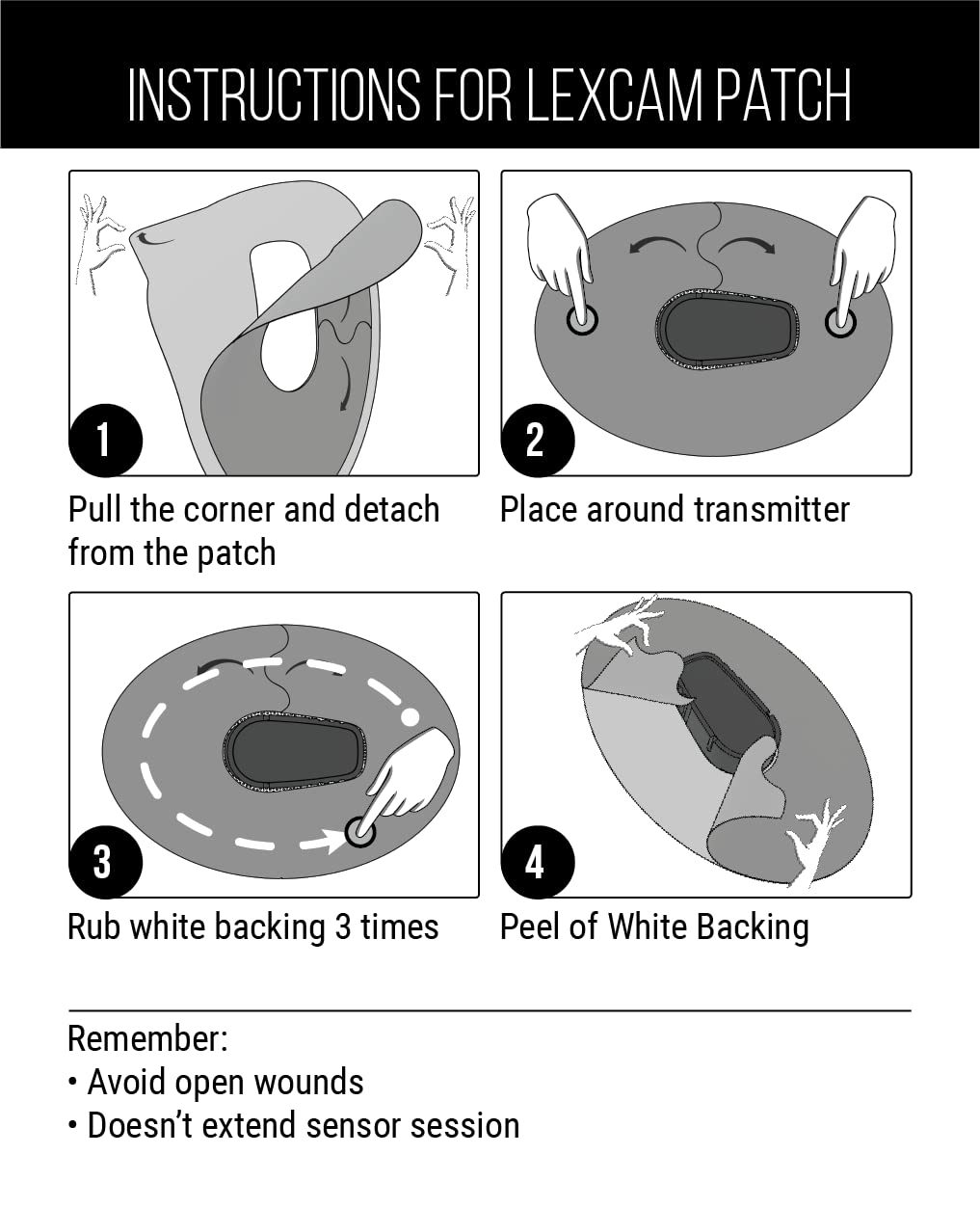 INSTRUCTIONS FOR LEXCAM PATCH

1
Pull the corner and detach from the patch

2
Place around transmitter

3
Rub white backing 3 times

4
Peel of White Backing

Remember:
• Avoid open wounds
• Doesn't extend sensor session