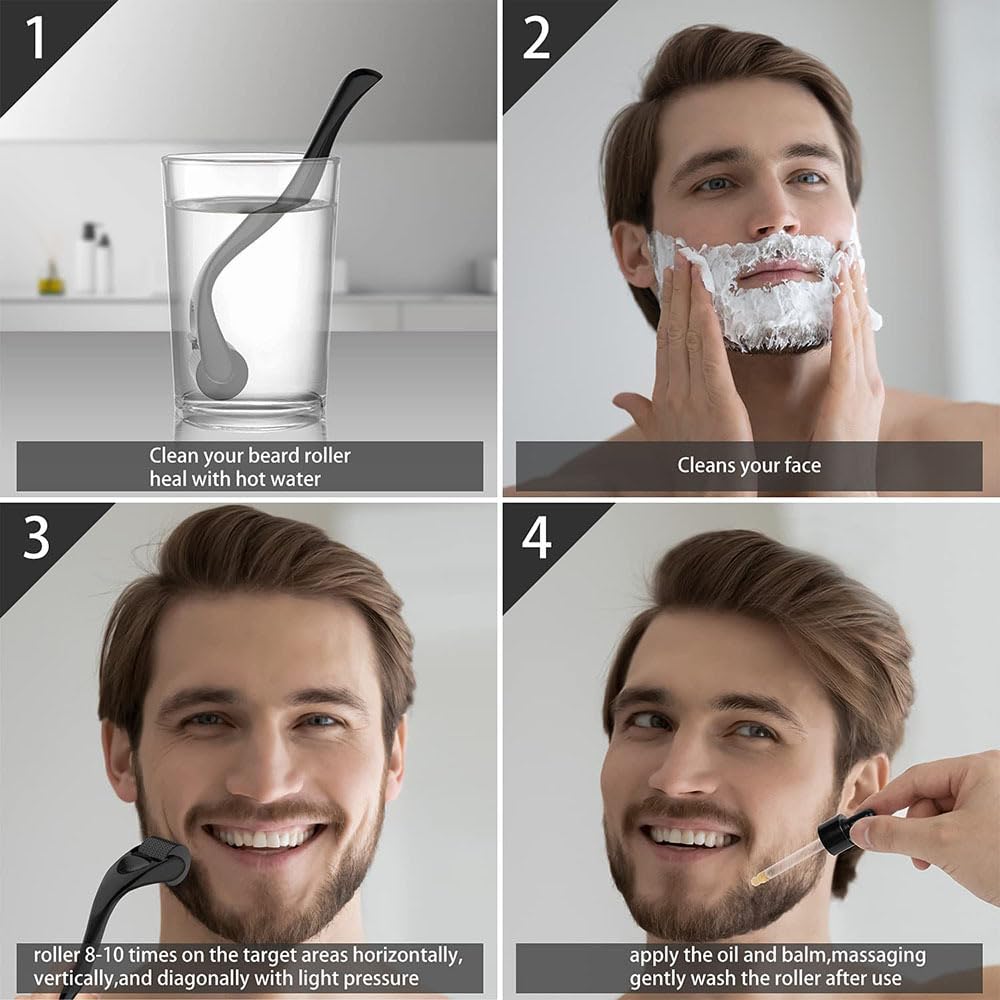 1

Clean your beard roller heal with hot water

2

Cleans your face

3

roller 8-10 times on the target areas horizontally, vertically,and diagonally with light pressure

4

apply the oil and balm,massaging gently wash the roller after use