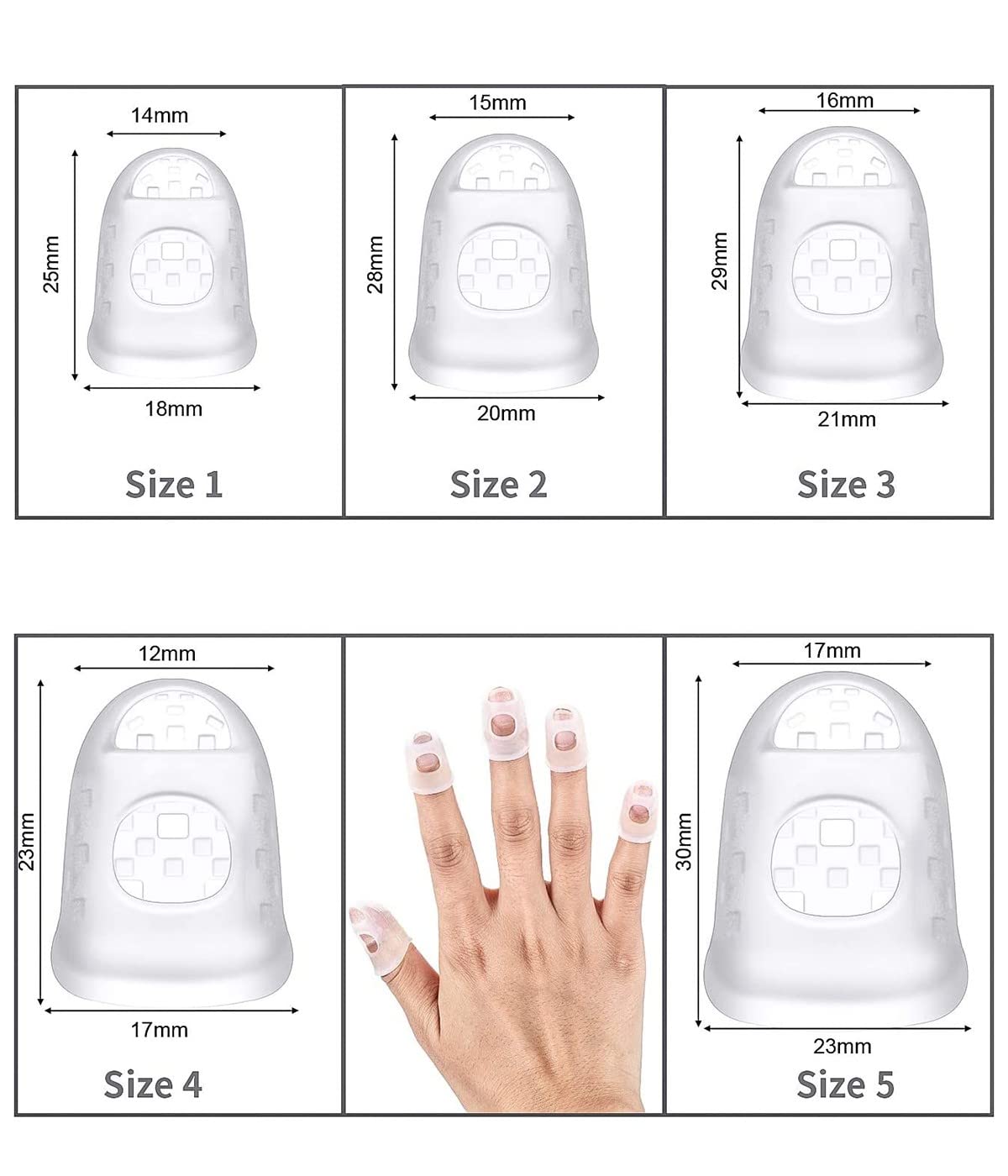 14mm
25mm
18mm
Size 1

15mm
28mm
20mm
Size 2

16mm
29mm
21mm
Size 3

12mm
23mm
17mm
Size 4

17mm
30mm
23mm
Size 5