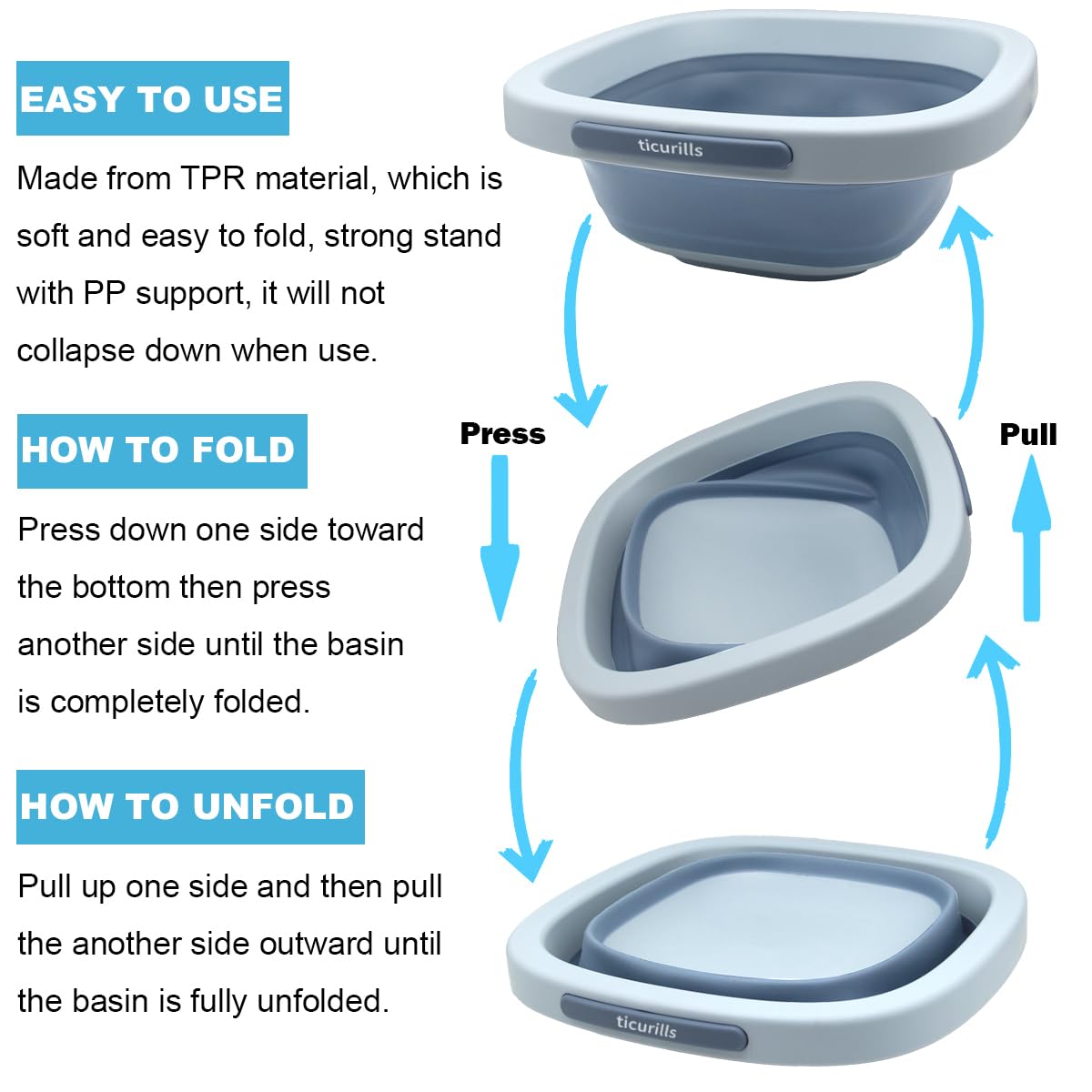 EASY TO USE

Made from TPR material, which is soft and easy to fold, strong stand with PP support, it will not collapse down when use.

HOW TO FOLD

Press down one side toward the bottom then press another side until the basin is completely folded.

HOW TO UNFOLD

Pull up one side and then pull the another side outward until the basin is fully unfolded.

ticurills

Press

Pull

ticurills